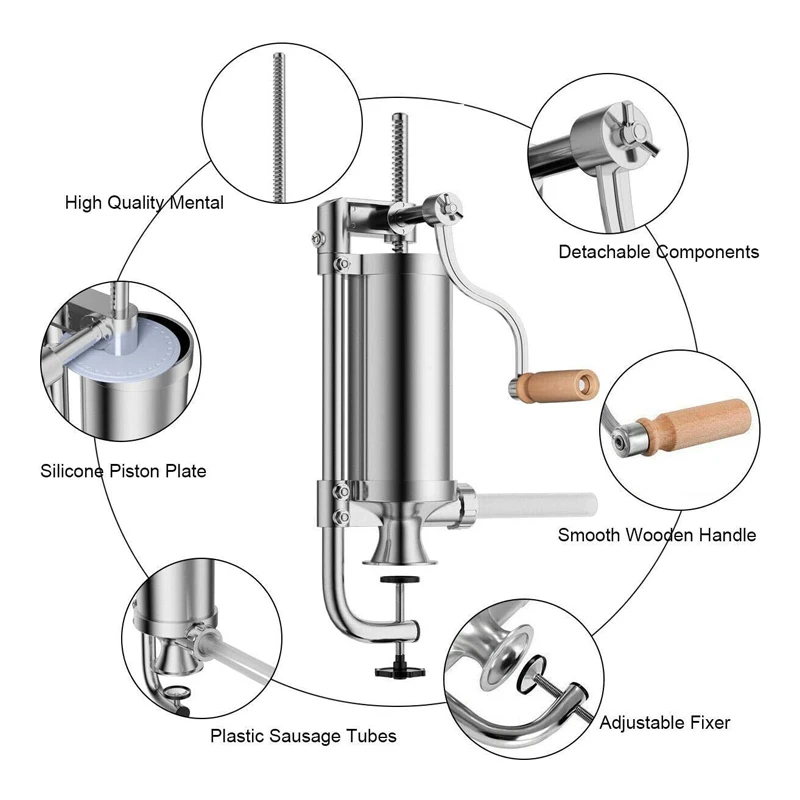 High Quality Mental

Detachable Components

Silicone Piston Plate

Smooth Wooden Handle

Plastic Sausage Tubes

Adjustable Fixer