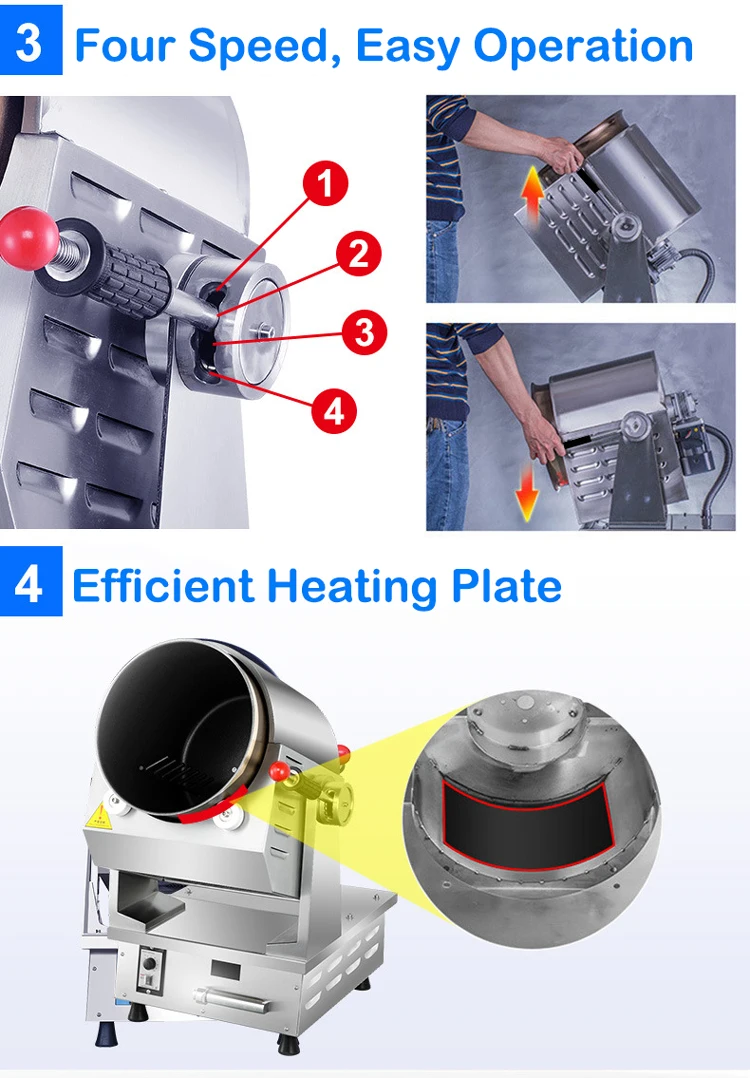 3 Four Speed, Easy Operation

1
2
3
4

4 Efficient Heating Plate