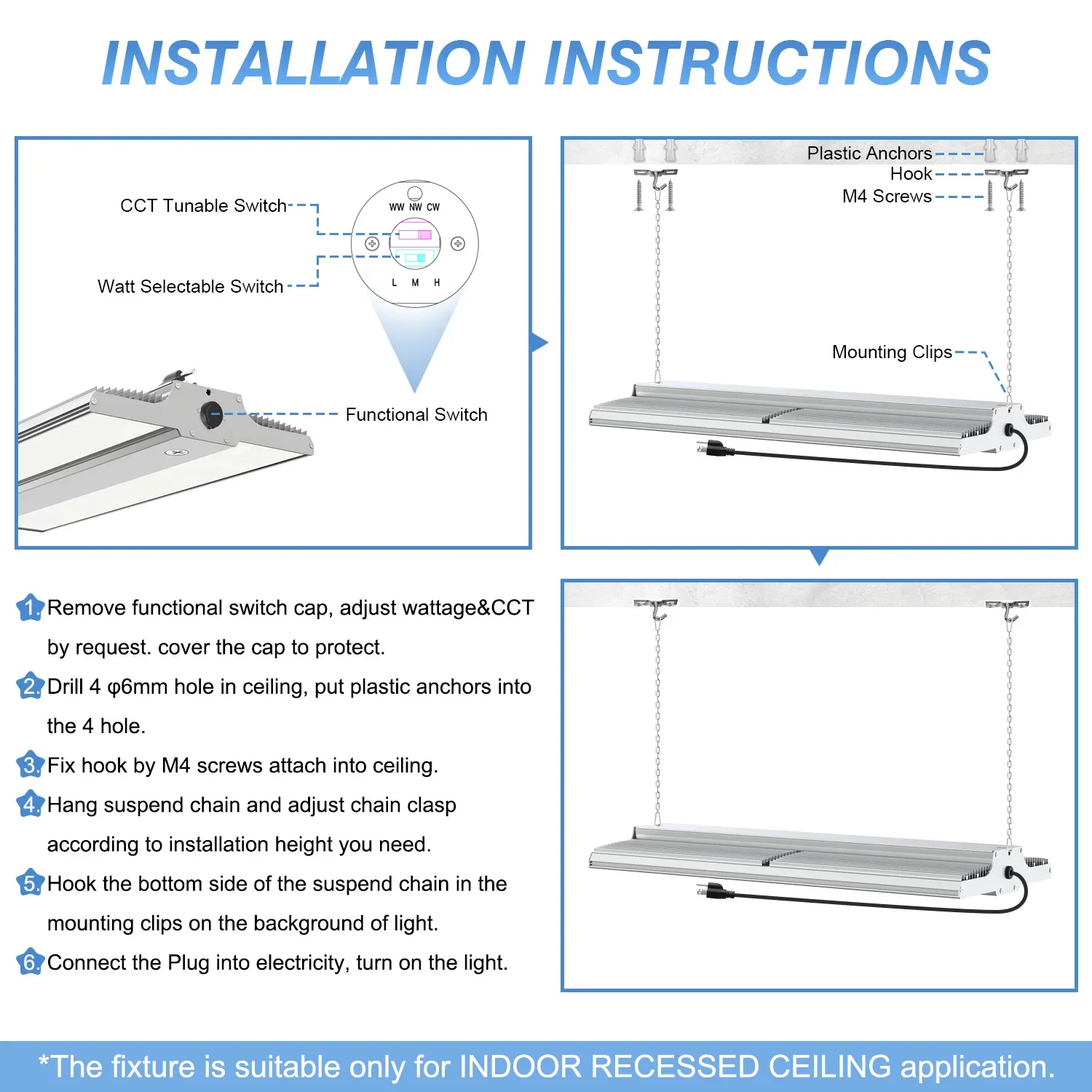 INSTALLATION INSTRUCTIONS

CCT Tunable Switch
Watt Selectable Switch
WW NW CW
L M H
Functional Switch

Plastic Anchors
Hook
M4 Screws
Mounting Clips

1. Remove functional switch cap, adjust wattage&CCT by request. cover the cap to protect.
2. Drill 4 φ6mm hole in ceiling, put plastic anchors into the 4 hole.
3. Fix hook by M4 screws attach into ceiling.
4. Hang suspend chain and adjust chain clasp according to installation height you need.
5. Hook the bottom side of the suspend chain in the mounting clips on the background of light.
6. Connect the Plug into electricity, turn on the light.

*The fixture is suitable only for INDOOR RECESSED CEILING application.