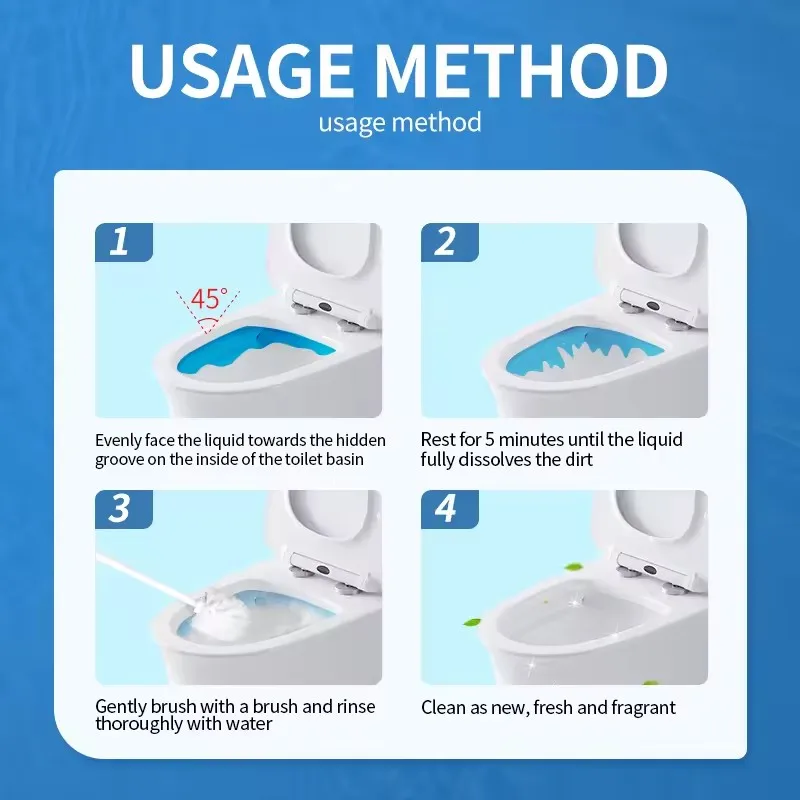 USAGE METHOD
usage method

1

45°

Evenly face the liquid towards the hidden groove on the inside of the toilet basin

2

Rest for 5 minutes until the liquid fully dissolves the dirt

3

Gently brush with a brush and rinse thoroughly with water

4

Clean as new, fresh and fragrant