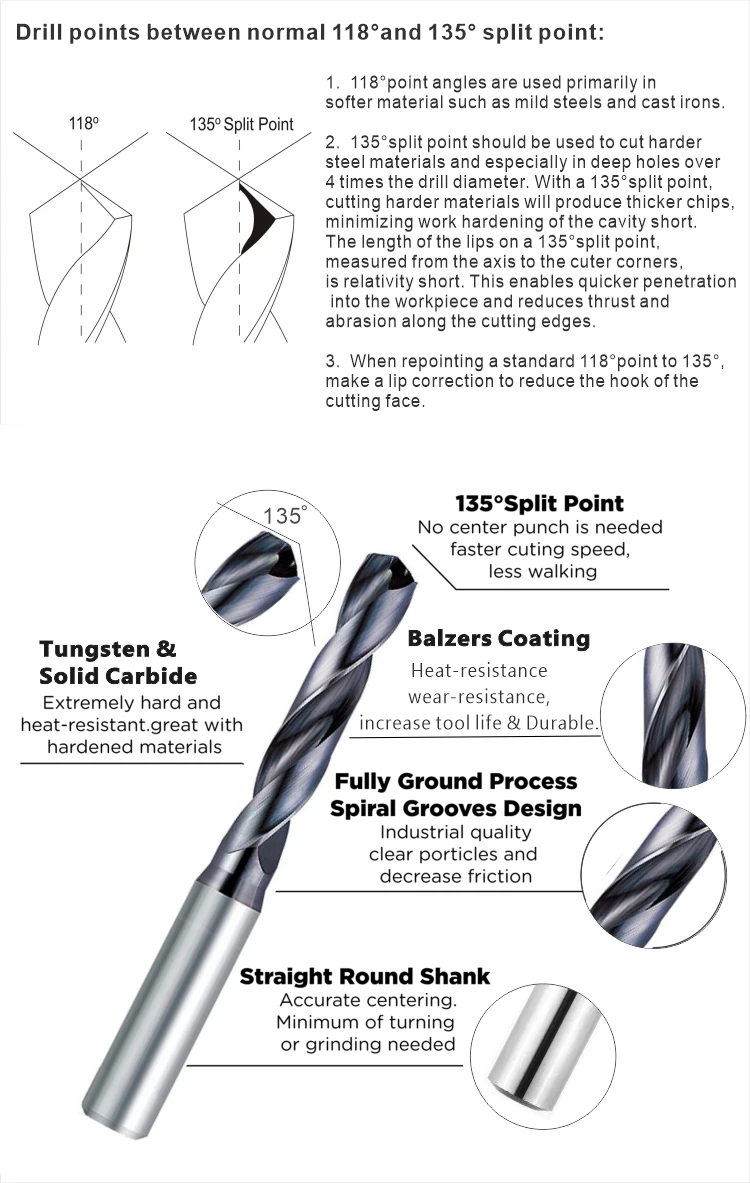 Drill points between normal 118°and 135° split point:

118°

135° Split Point

1. 118°point angles are used primarily in softer material such as mild steels and cast irons.

2. 135°split point should be used to cut harder steel materials and especially in deep holes over 4 times the drill diameter. With a 135°split point, cutting harder materials will produce thicker chips, minimizing work hardening of the cavity short. The length of the lips on a 135°split point, measured from the axis to the cuter corners, is relativity short. This enables quicker penetration into the workpiece and reduces thrust and abrasion along the cutting edges.

3. When repointing a standard 118°point to 135°, make a lip correction to reduce the hook of the cutting face.

135°

135°Split Point
No center punch is needed
faster cuting speed,
less walking

Tungsten &
Solid Carbide
Extremely hard and heat-resistant.great with hardened materials

Balzers Coating
Heat-resistance
wear-resistance,
increase tool life & Durable.

Fully Ground Process
Spiral Grooves Design
Industrial quality
clear porticles and
decrease friction

Straight Round Shank
Accurate centering.
Minimum of turning
or grinding needed