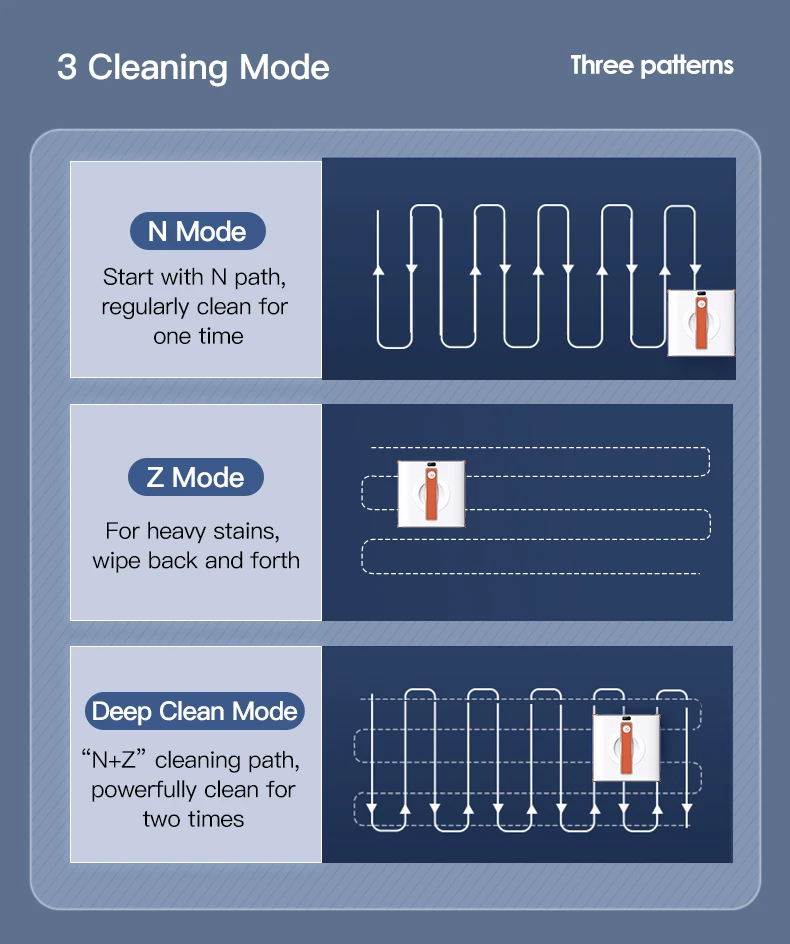 3 Cleaning Mode

Three patterns

N Mode

Start with N path, regularly clean for one time

Z Mode

For heavy stains, wipe back and forth

Deep Clean Mode

“N+Z” cleaning path, powerfully clean for two times