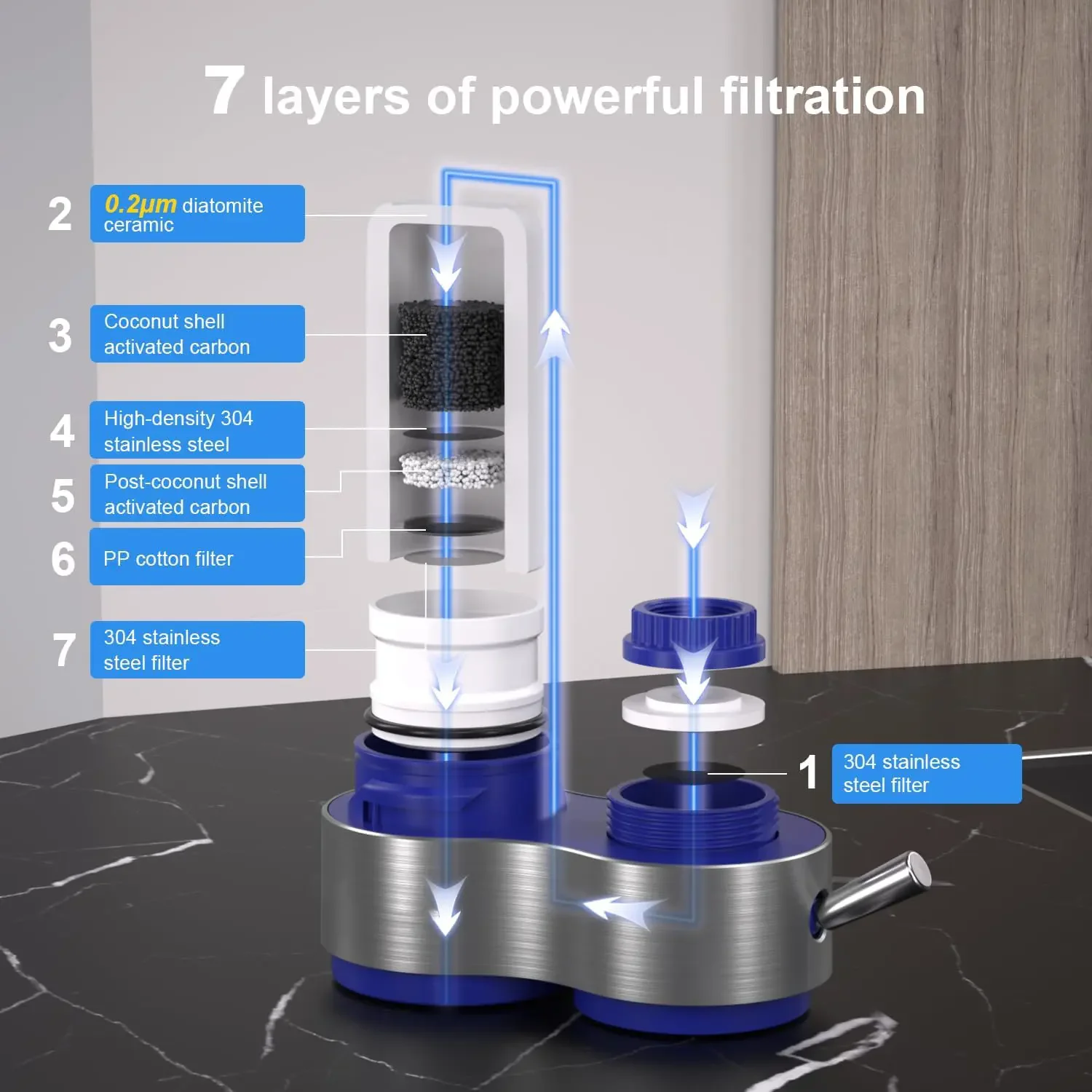 7 layers of powerful filtration

2 0.2μm diatomite ceramic

3 Coconut shell activated carbon

4 High-density 304 stainless steel

5 Post-coconut shell activated carbon

6 PP cotton filter

7 304 stainless steel filter

1 304 stainless steel filter