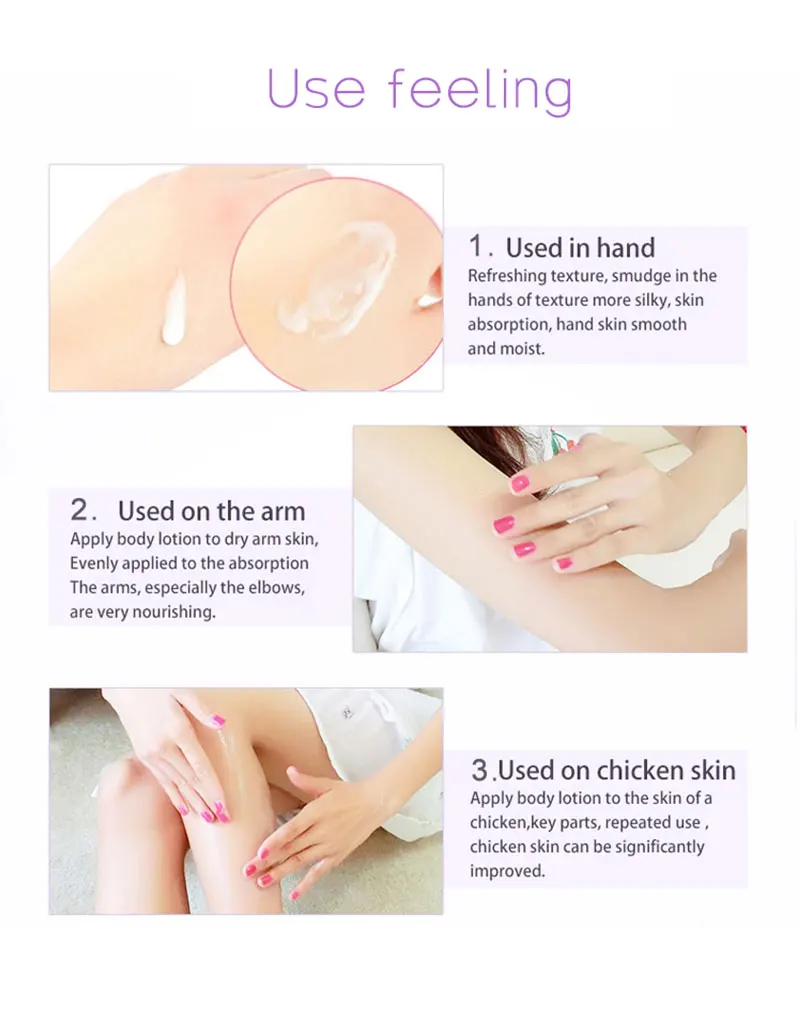 Use feeling

1. Used in hand
Refreshing texture, smudge in the hands of texture more silky, skin absorption, hand skin smooth and moist.

2. Used on the arm
Apply body lotion to dry arm skin, Evenly applied to the absorption The arms, especially the elbows, are very nourishing.

3.Used on chicken skin
Apply body lotion to the skin of a chicken,key parts, repeated use , chicken skin can be significantly improved.