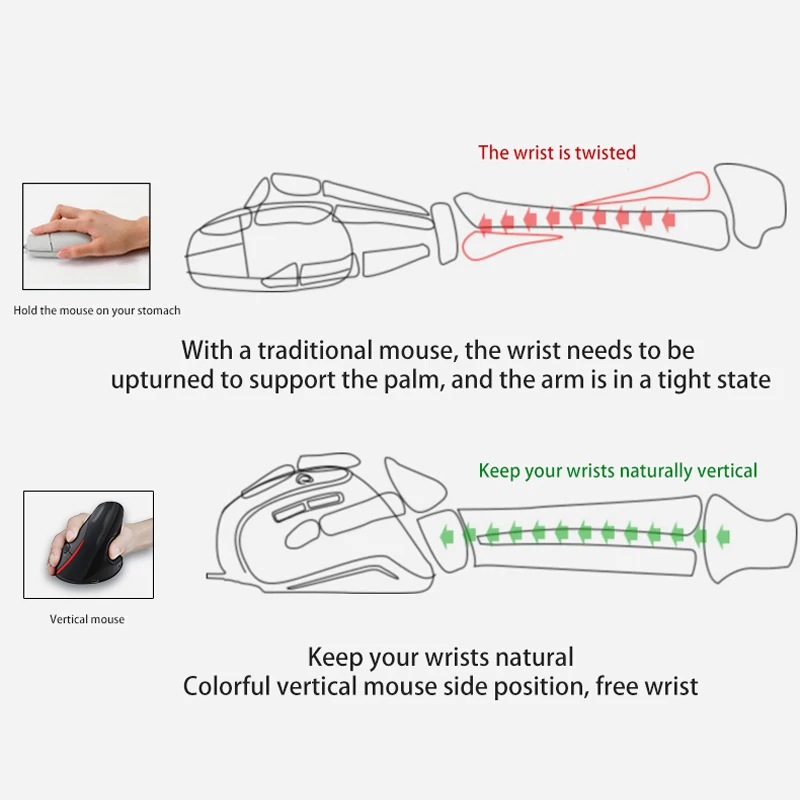 The wrist is twisted

Hold the mouse on your stomach

With a traditional mouse, the wrist needs to be upturned to support the palm, and the arm is in a tight state

Keep your wrists naturally vertical

Vertical mouse

Keep your wrists natural
Colorful vertical mouse side position, free wrist