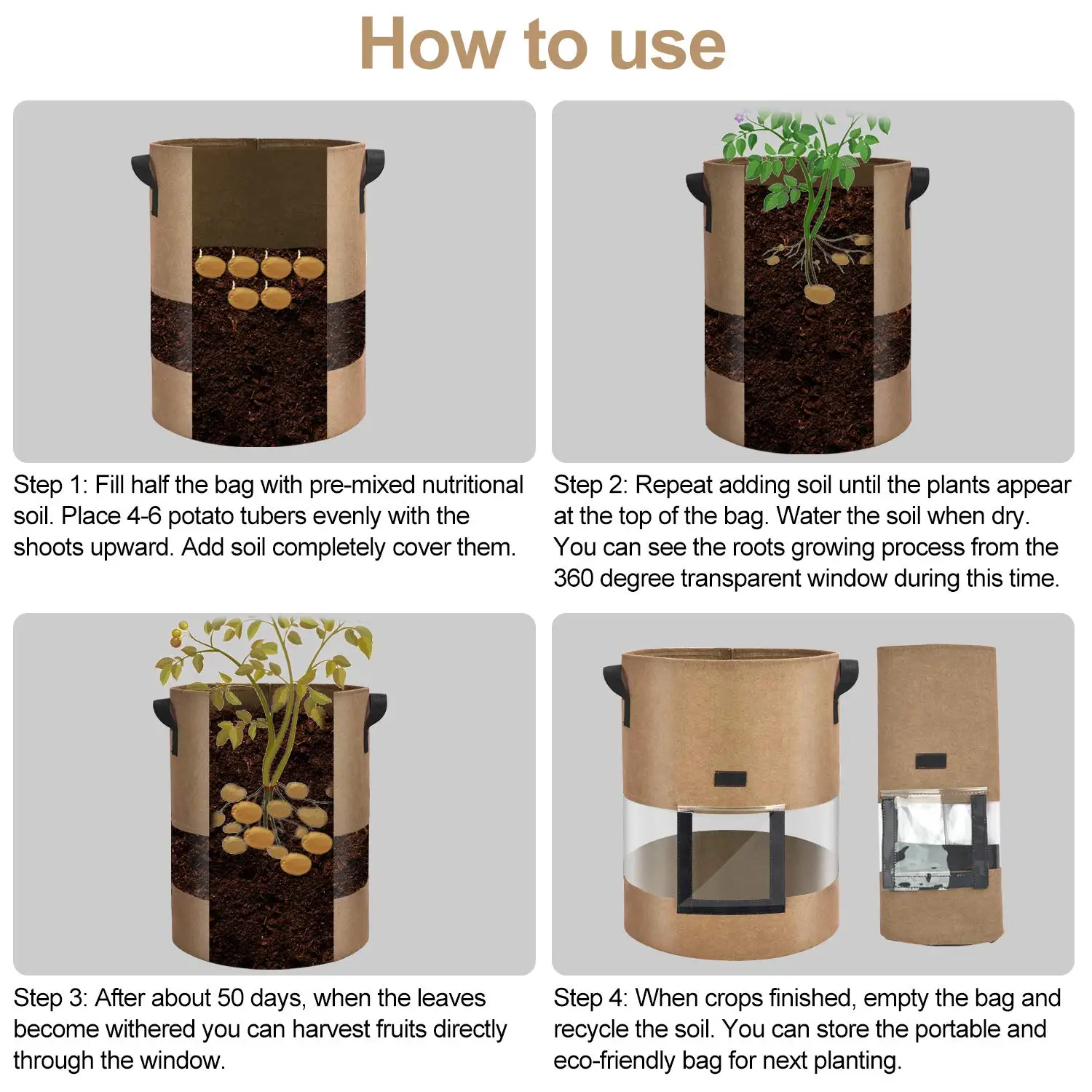 How to use

Step 1: Fill half the bag with pre-mixed nutritional soil. Place 4-6 potato tubers evenly with the shoots upward. Add soil completely cover them.

Step 2: Repeat adding soil until the plants appear at the top of the bag. Water the soil when dry. You can see the roots growing process from the 360 degree transparent window during this time.

Step 3: After about 50 days, when the leaves become withered you can harvest fruits directly through the window.

Step 4: When crops finished, empty the bag and recycle the soil. You can store the portable and eco-friendly bag for next planting.