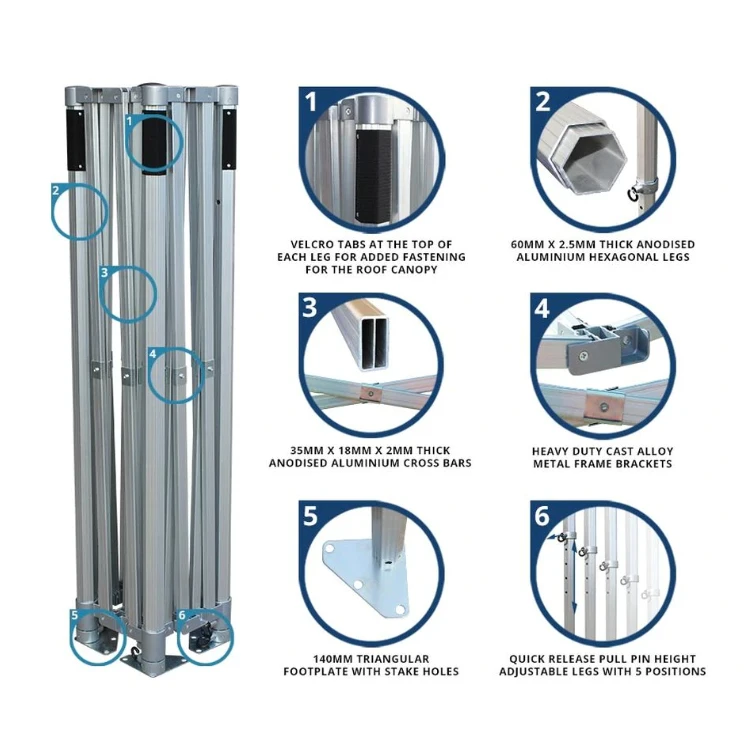 1

2

3

4

5

6

1

VELCRO TABS AT THE TOP OF EACH LEG FOR ADDED FASTENING FOR THE ROOF CANOPY

2

60MM X 2.5MM THICK ANODISED ALUMINIUM HEXAGONAL LEGS

3

35MM X 18MM X 2MM THICK ANODISED ALUMINIUM CROSS BARS

4

HEAVY DUTY CAST ALLOY METAL FRAME BRACKETS

5

140MM TRIANGULAR FOOTPLATE WITH STAKE HOLES

6

QUICK RELEASE PULL PIN HEIGHT ADJUSTABLE LEGS WITH 5 POSITIONS