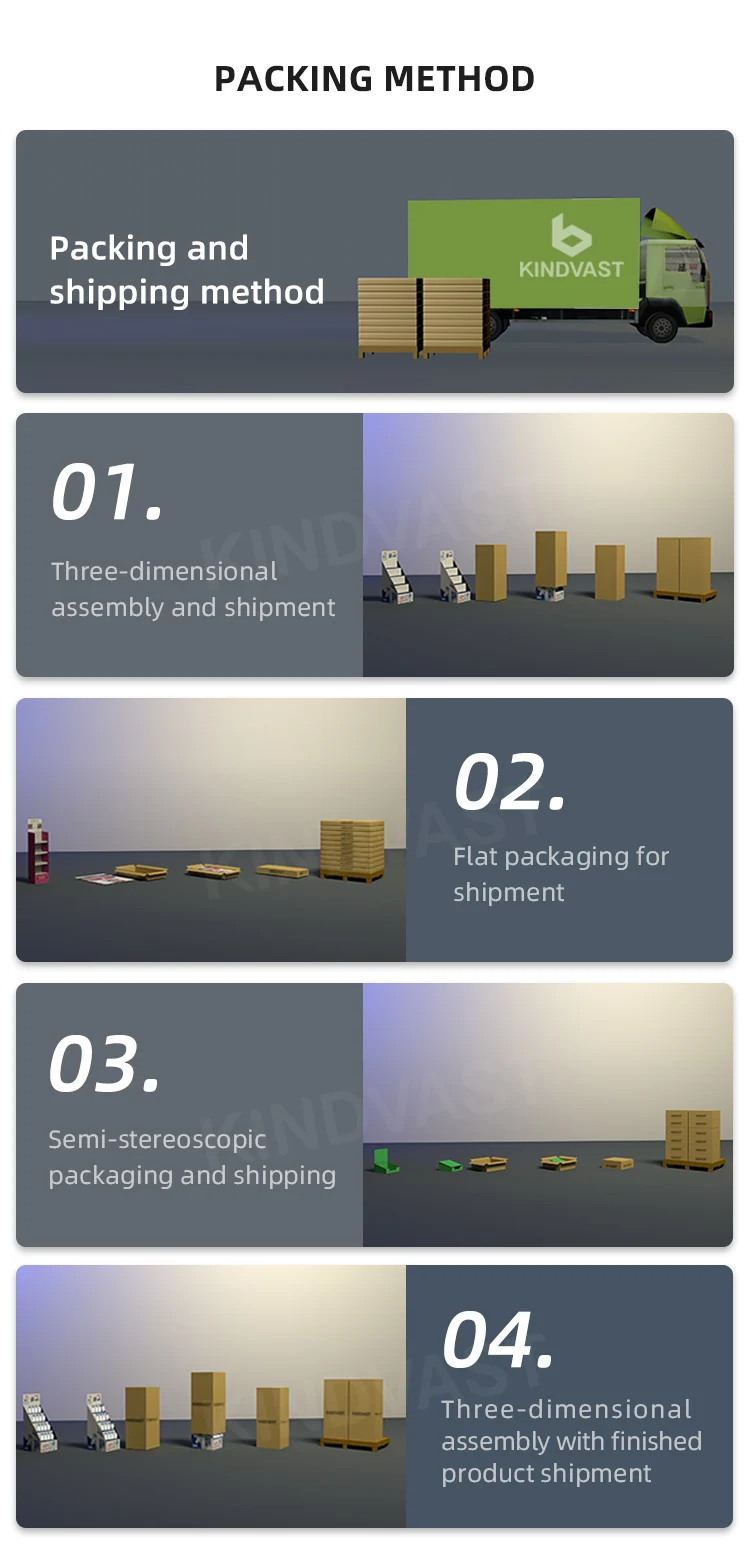 PACKING METHOD

Packing and shipping method

KINDVAST

01.

Three-dimensional assembly and shipment

KINDVAST

02.

Flat packaging for shipment

KINDVAST

03.

Semi-stereoscopic packaging and shipping

KINDVAST

04.

Three-dimensional assembly with finished product shipment

KINDVAST