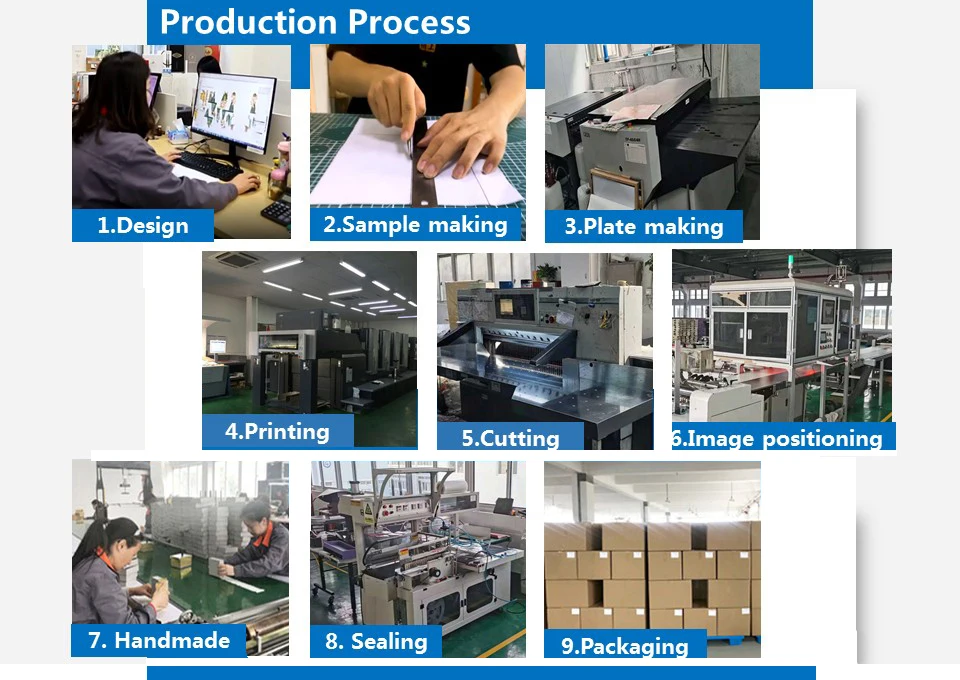 Production Process

1.Design

2.Sample making

3.Plate making

4.Printing

5.Cutting

6.Image positioning

7. Handmade

8. Sealing

9.Packaging