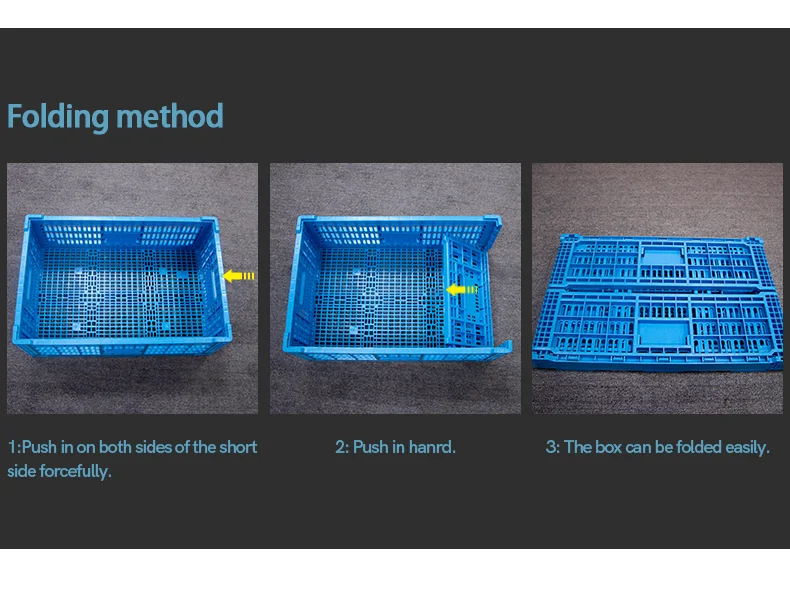 Folding method

1:Push in on both sides of the short side forcefully.

2: Push in hanrd.

3: The box can be folded easily.