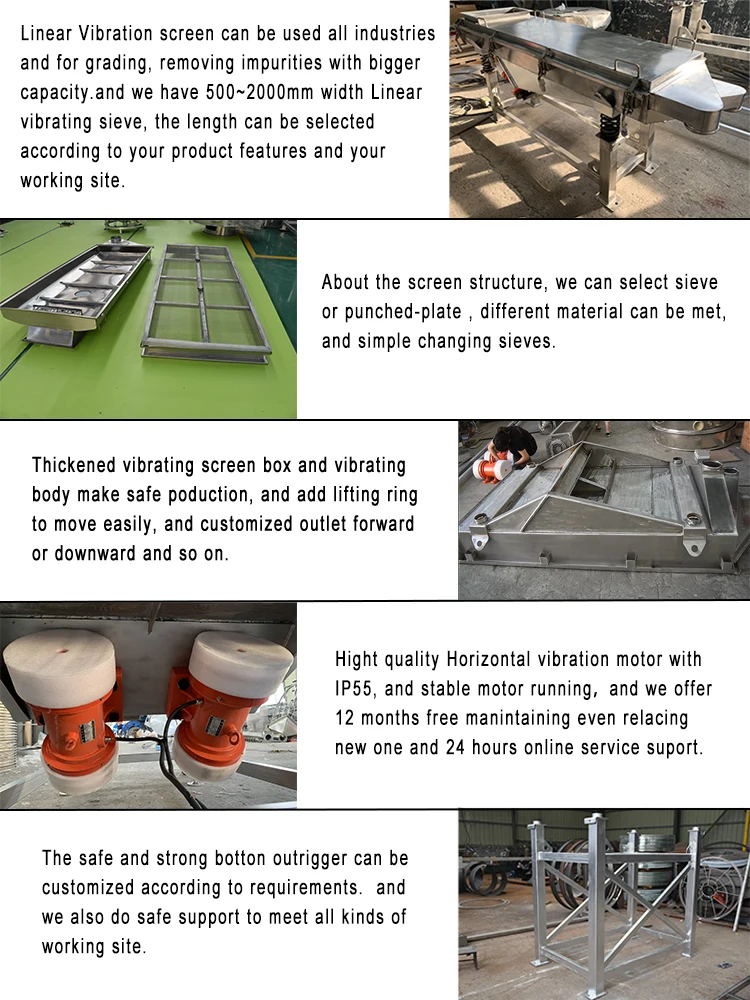 Linear Vibration screen can be used all industries and for grading, removing impurities with bigger capacity.and we have 500~2000mm width Linear vibrating sieve, the length can be selected according to your product features and your working site.

About the screen structure, we can select sieve or punched-plate , different material can be met, and simple changing sieves.

Thickened vibrating screen box and vibrating body make safe poduction, and add lifting ring to move easily, and customized outlet forward or downward and so on.

Hight quality Horizontal vibration motor with IP55, and stable motor running, and we offer 12 months free manintaining even relacing new one and 24 hours online service suport.

The safe and strong botton outrigger can be customized according to requirements. and we also do safe support to meet all kinds of working site.