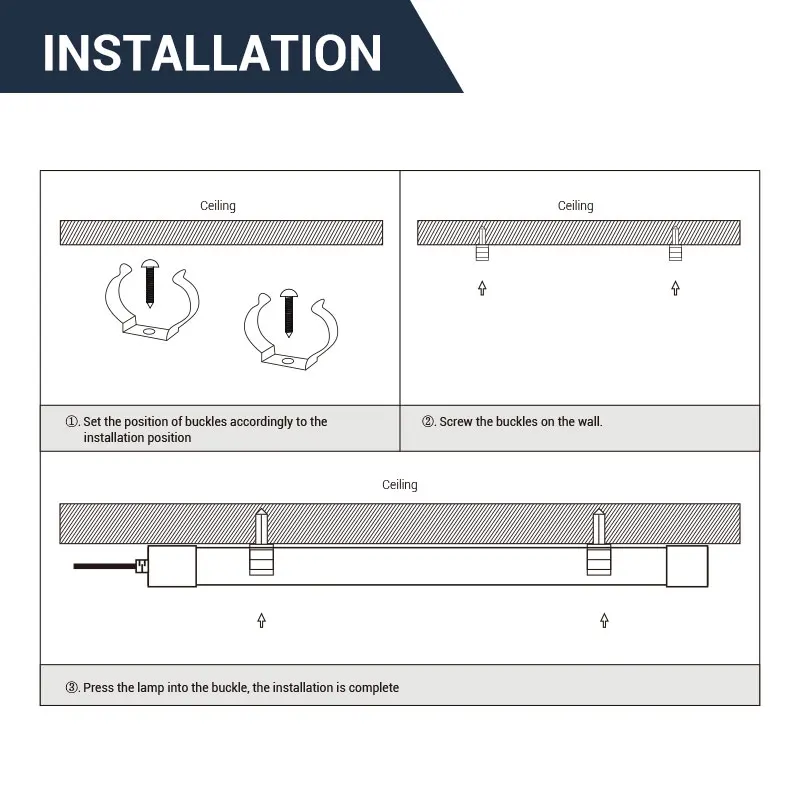 INSTALLATION

Ceiling

①. Set the position of buckles accordingly to the installation position

Ceiling

②. Screw the buckles on the wall.

Ceiling

③. Press the lamp into the buckle, the installation is complete