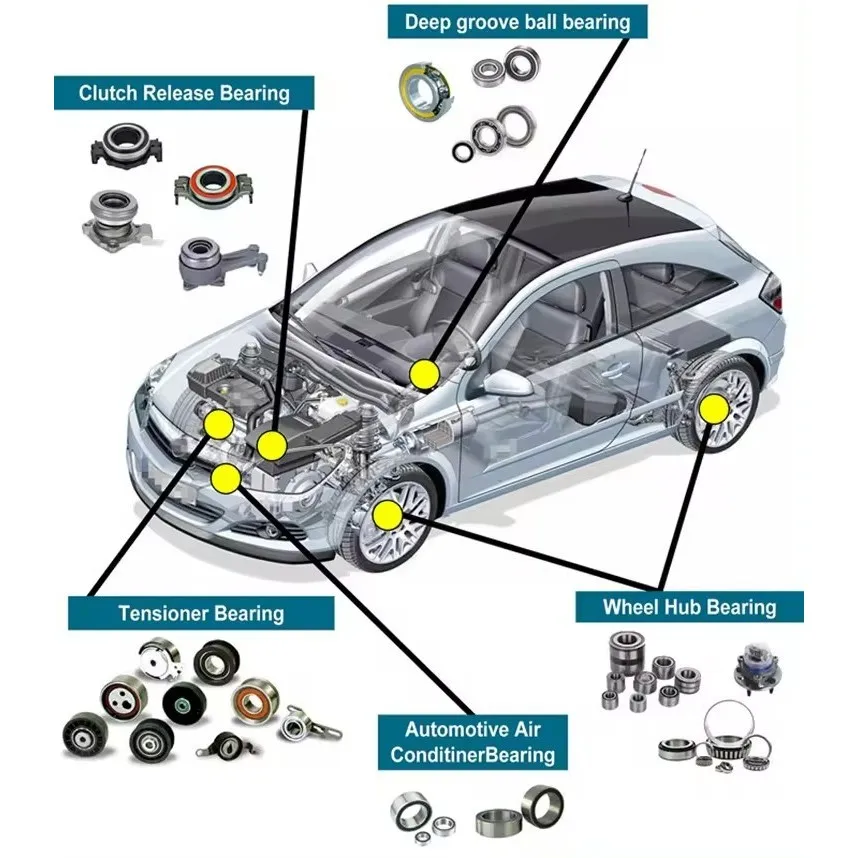 Deep groove ball bearing

Clutch Release Bearing

Tensioner Bearing

Wheel Hub Bearing

Automotive Air ConditinerBearing