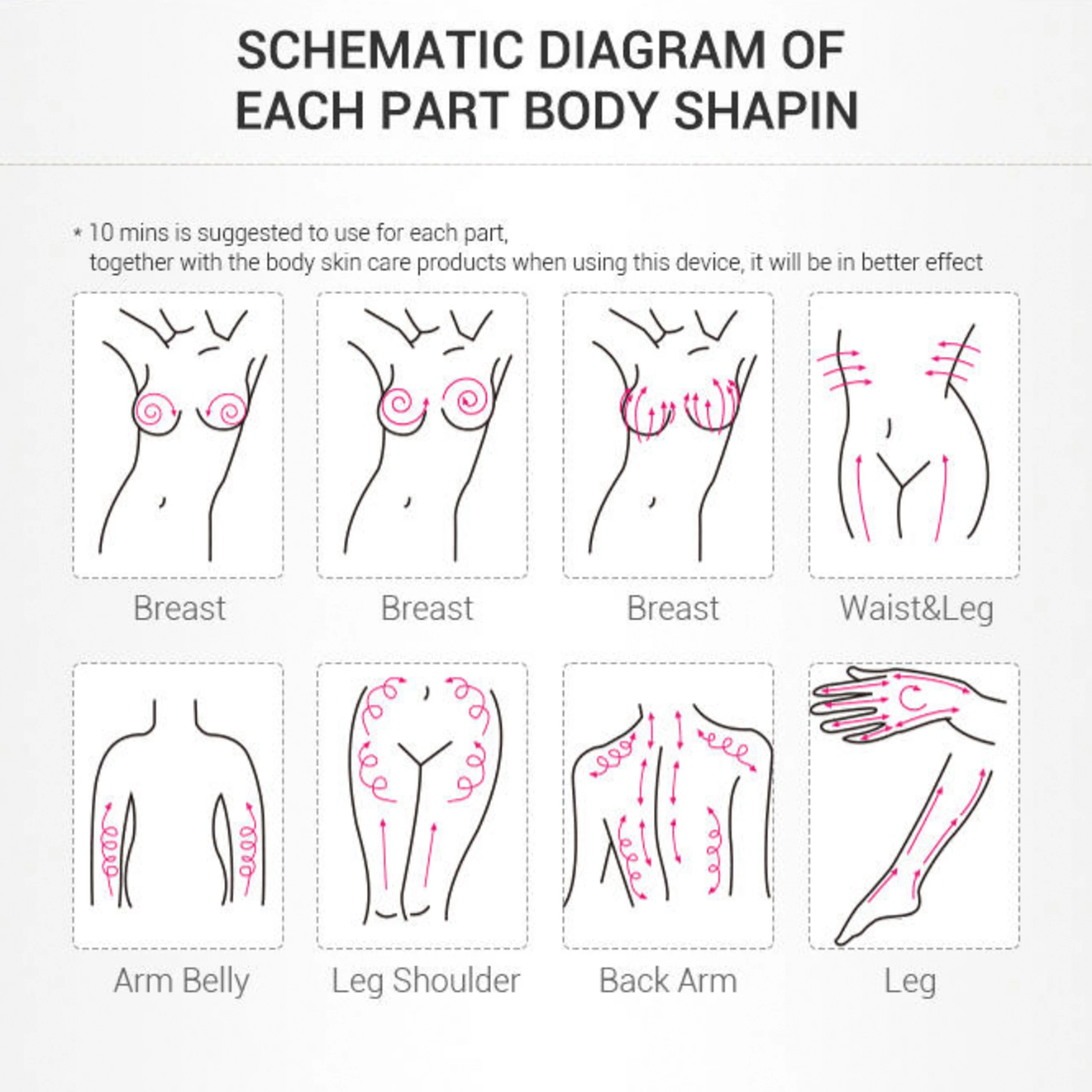 SCHEMATIC DIAGRAM OF EACH PART BODY SHAPIN

* 10 mins is suggested to use for each part, together with the body skin care products when using this device, it will be in better effect

Breast

Breast

Breast

Waist&Leg

Arm Belly

Leg Shoulder

Back Arm

Leg