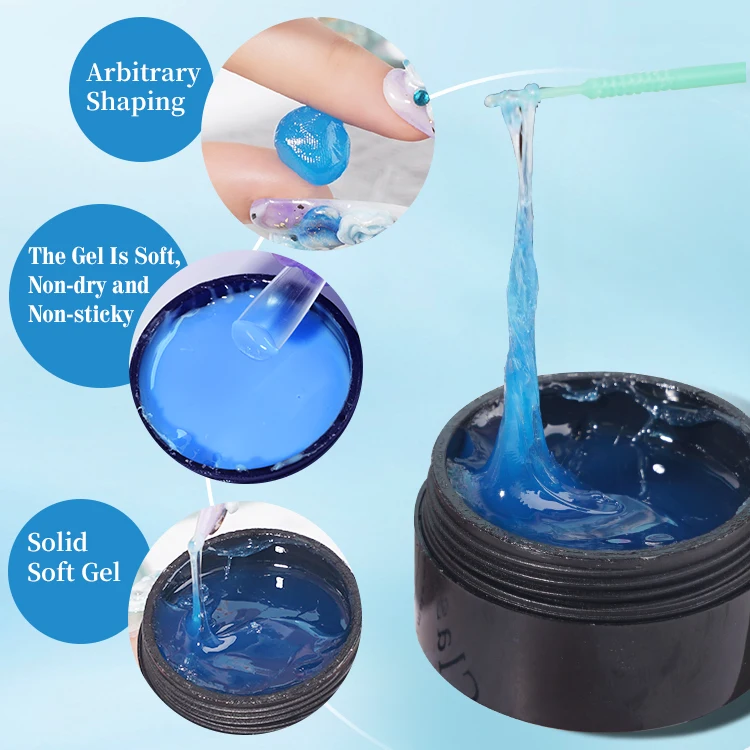 Arbitrary Shaping

The Gel Is Soft, Non-dry and Non-sticky

Solid Soft Gel