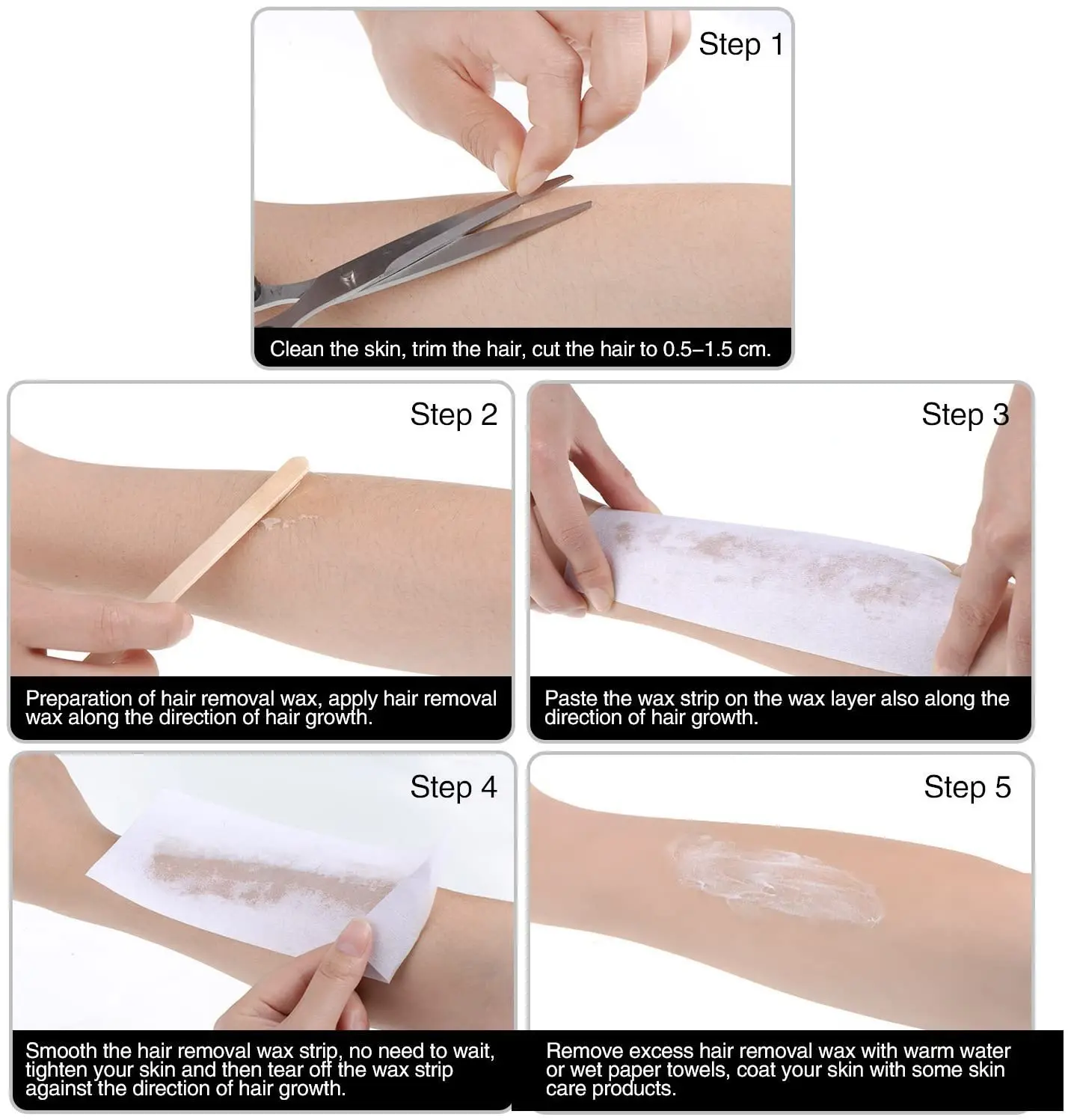 Step 1

Clean the skin, trim the hair, cut the hair to 0.5–1.5 cm.

Step 2

Preparation of hair removal wax, apply hair removal wax along the direction of hair growth.

Step 3

Paste the wax strip on the wax layer also along the direction of hair growth.

Step 4

Smooth the hair removal wax strip, no need to wait, tighten your skin and then tear off the wax strip against the direction of hair growth.

Step 5

Remove excess hair removal wax with warm water or wet paper towels, coat your skin with some skin care products.