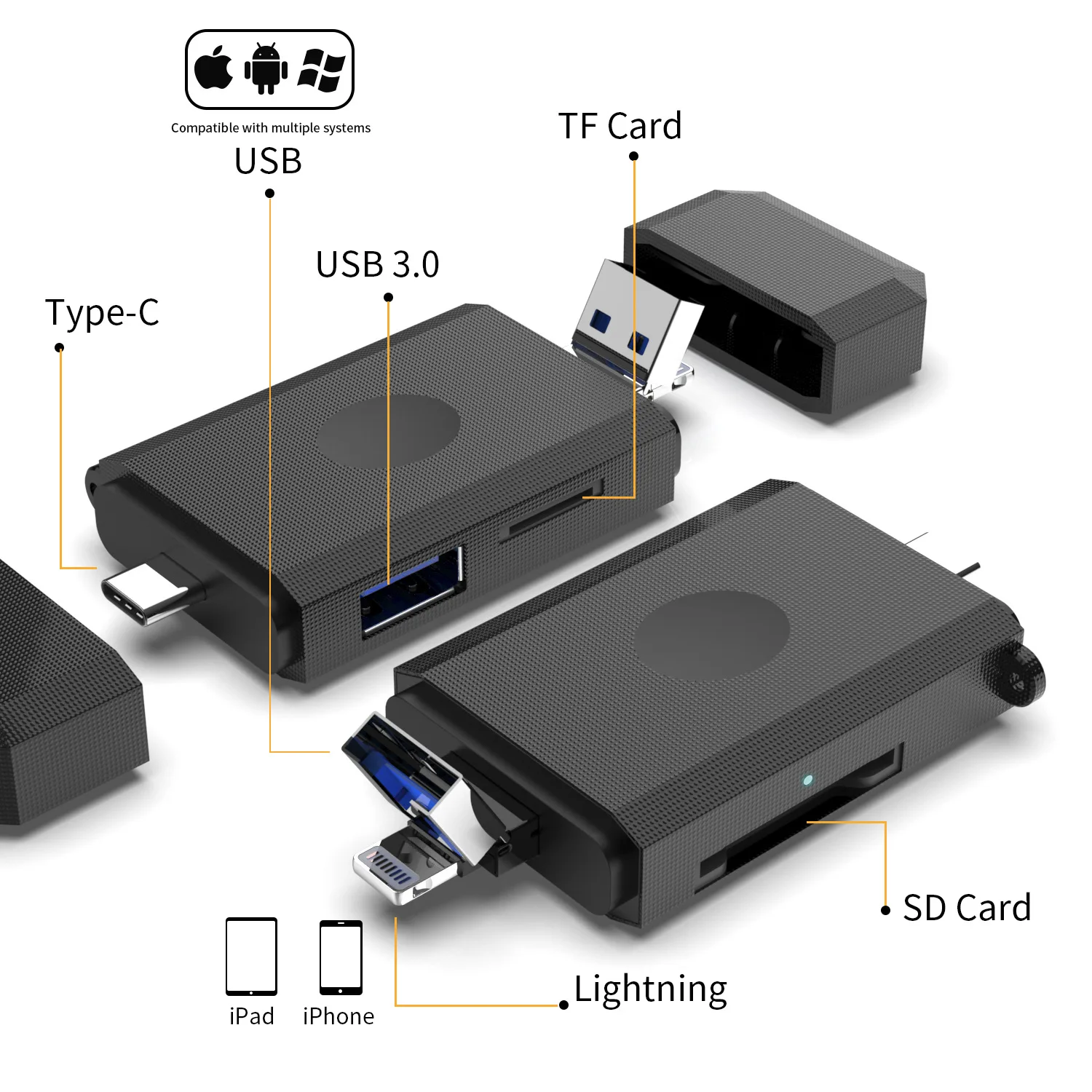 Compatible with multiple systems

USB

TF Card

USB 3.0

Type-C

SD Card

Lightning

iPad

iPhone