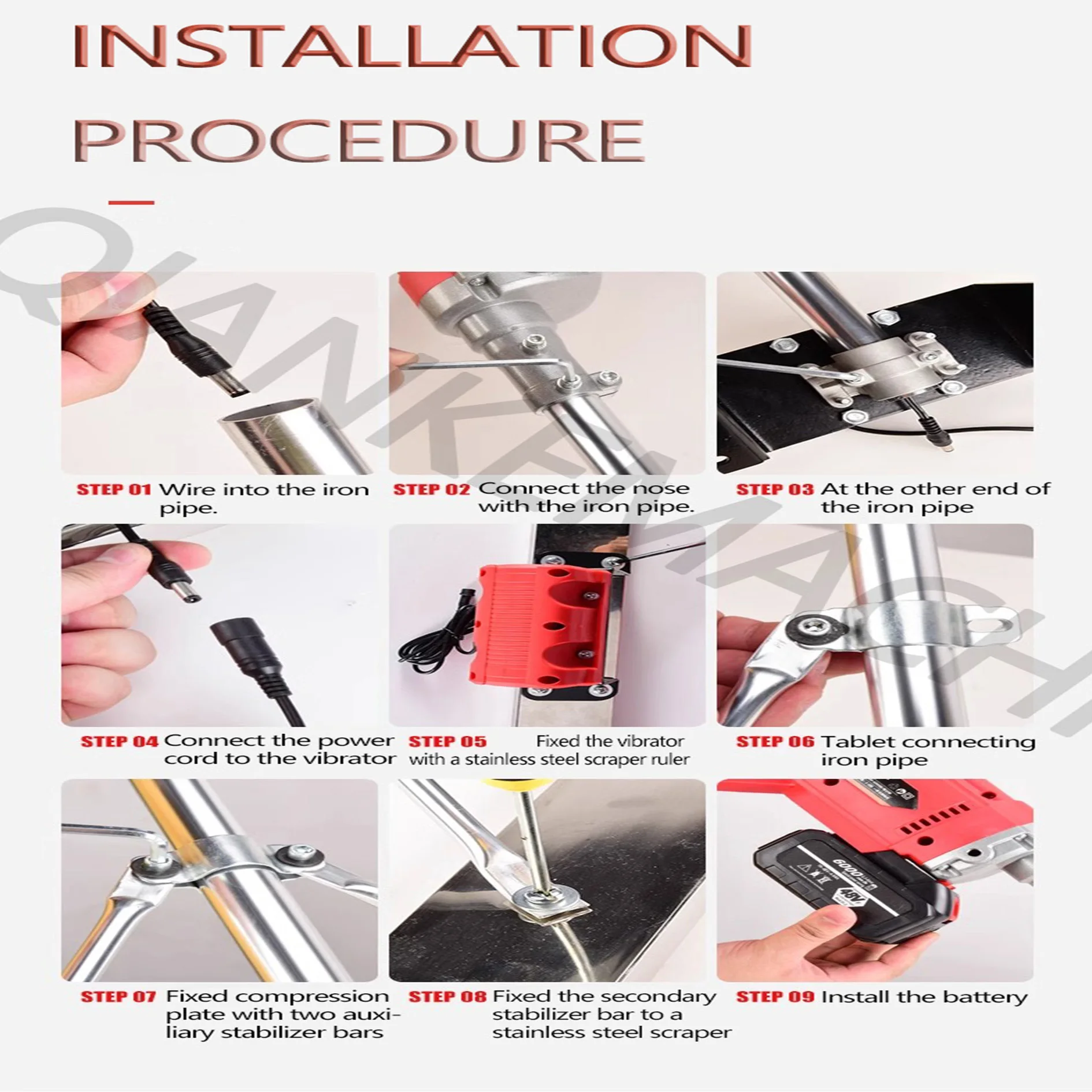 INSTALLATION PROCEDURE

QIANKEMACHI

STEP 01 Wire into the iron pipe.

STEP 02 Connect the nose with the iron pipe.

STEP 03 At the other end of the iron pipe

STEP 04 Connect the power cord to the vibrator

STEP 05 Fixed the vibrator with a stainless steel scraper ruler

STEP 06 Tablet connecting iron pipe

STEP 07 Fixed compression plate with two auxiliary stabilizer bars

STEP 08 Fixed the secondary stabilizer bar to a stainless steel scraper

STEP 09 Install the battery

6000

48V