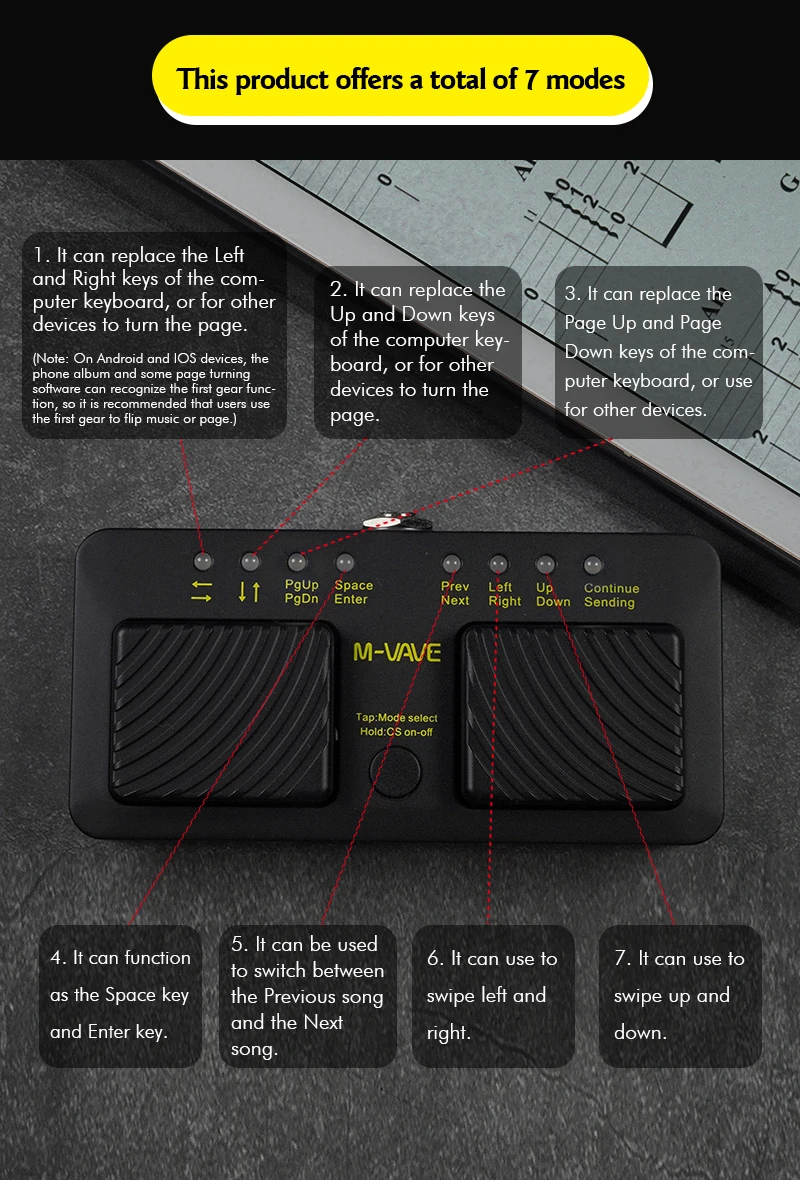 This product offers a total of 7 modes

1. It can replace the Left and Right keys of the computer keyboard, or for other devices to turn the page.

(Note: On Android and IOS devices, the phone album and some page turning software can recognize the first gear function, so it is recommended that users use the first gear to flip music or page.)

2. It can replace the Up and Down keys of the computer keyboard, or for other devices to turn the page.

3. It can replace the Page Up and Page Down keys of the computer keyboard, or use for other devices.

PgUp PgDn

Space Enter

Prev Next

Left Right

Up Down

Continue Sending

M-VAVE

Tap:Mode select
Hold:CS on-off

4. It can function as the Space key and Enter key.

5. It can be used to switch between the Previous song and the Next song.

6. It can use to swipe left and right.

7. It can use to swipe up and down.