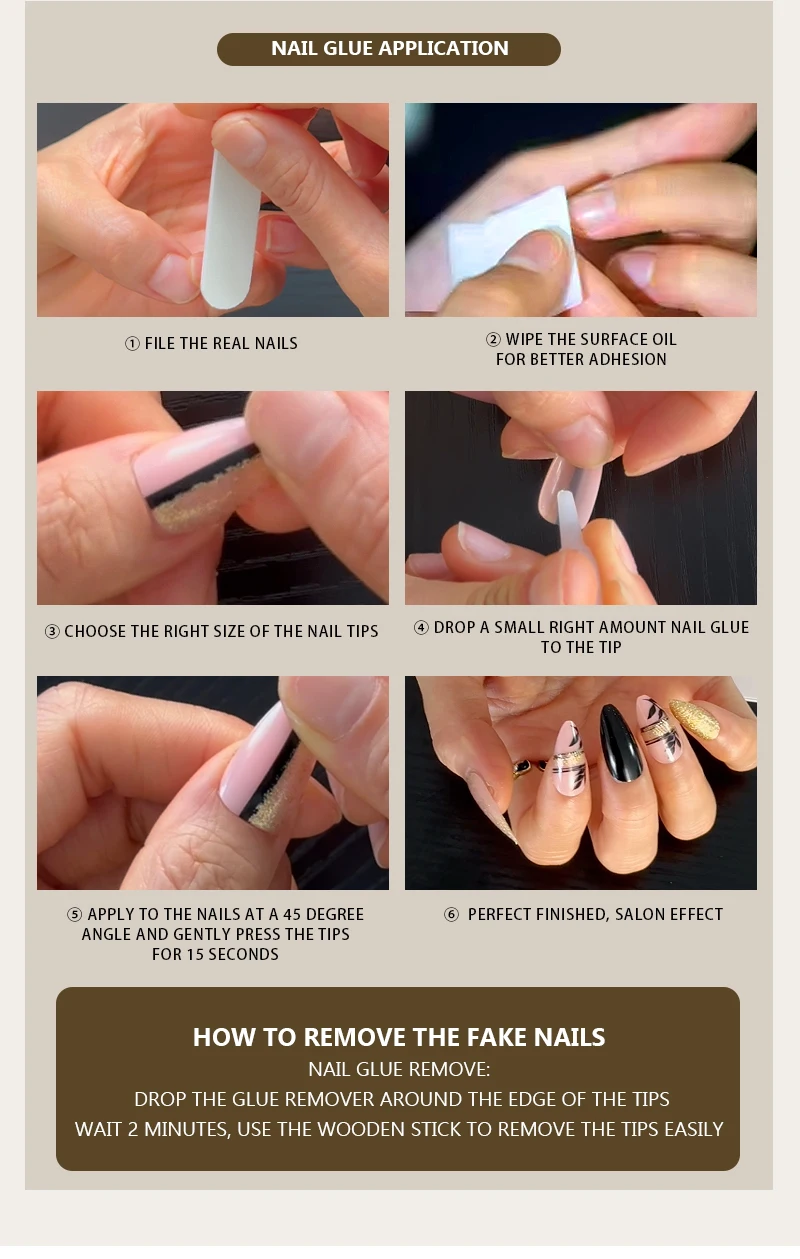 NAIL GLUE APPLICATION

① FILE THE REAL NAILS

② WIPE THE SURFACE OIL FOR BETTER ADHESION

③ CHOOSE THE RIGHT SIZE OF THE NAIL TIPS

④ DROP A SMALL RIGHT AMOUNT NAIL GLUE TO THE TIP

⑤ APPLY TO THE NAILS AT A 45 DEGREE ANGLE AND GENTLY PRESS THE TIPS FOR 15 SECONDS

⑥ PERFECT FINISHED, SALON EFFECT

HOW TO REMOVE THE FAKE NAILS
NAIL GLUE REMOVE:
DROP THE GLUE REMOVER AROUND THE EDGE OF THE TIPS
WAIT 2 MINUTES, USE THE WOODEN STICK TO REMOVE THE TIPS EASILY