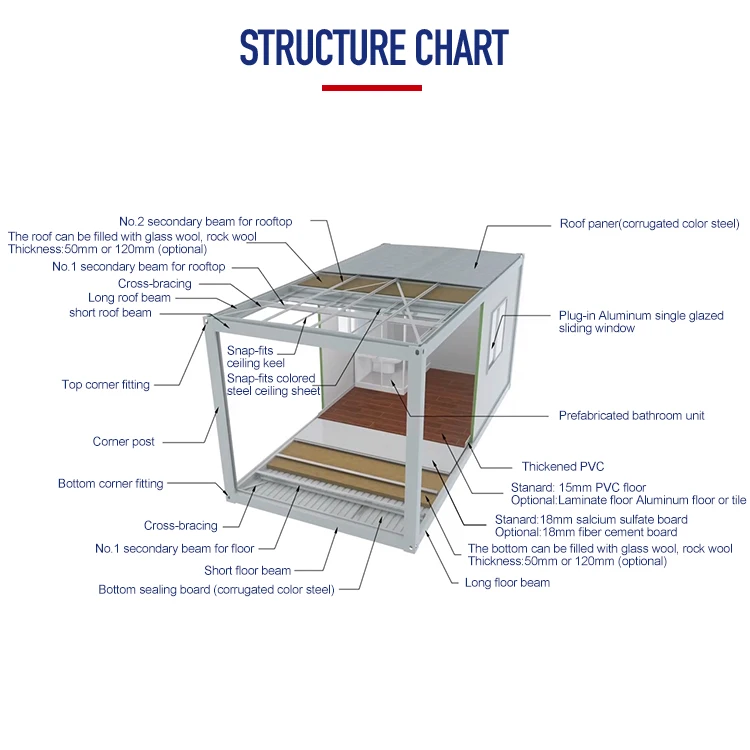 STRUCTURE CHART

No.2 secondary beam for rooftop
The roof can be filled with glass wool, rock wool
Thickness:50mm or 120mm (optional)
No.1 secondary beam for rooftop
Cross-bracing
Long roof beam
short roof beam
Snap-fits ceiling keel
Snap-fits colored steel ceiling sheet
Top corner fitting
Corner post
Bottom corner fitting
Cross-bracing
No.1 secondary beam for floor
Short floor beam
Bottom sealing board (corrugated color steel)

Roof paner(corrugated color steel)
Plug-in Aluminum single glazed sliding window
Prefabricated bathroom unit
Thickened PVC
Stanard: 15mm PVC floor
Optional:Laminate floor Aluminum floor or tile
Stanard:18mm salcium sulfate board
Optional:18mm fiber cement board
The bottom can be filled with glass wool, rock wool
Thickness:50mm or 120mm (optional)
Long floor beam