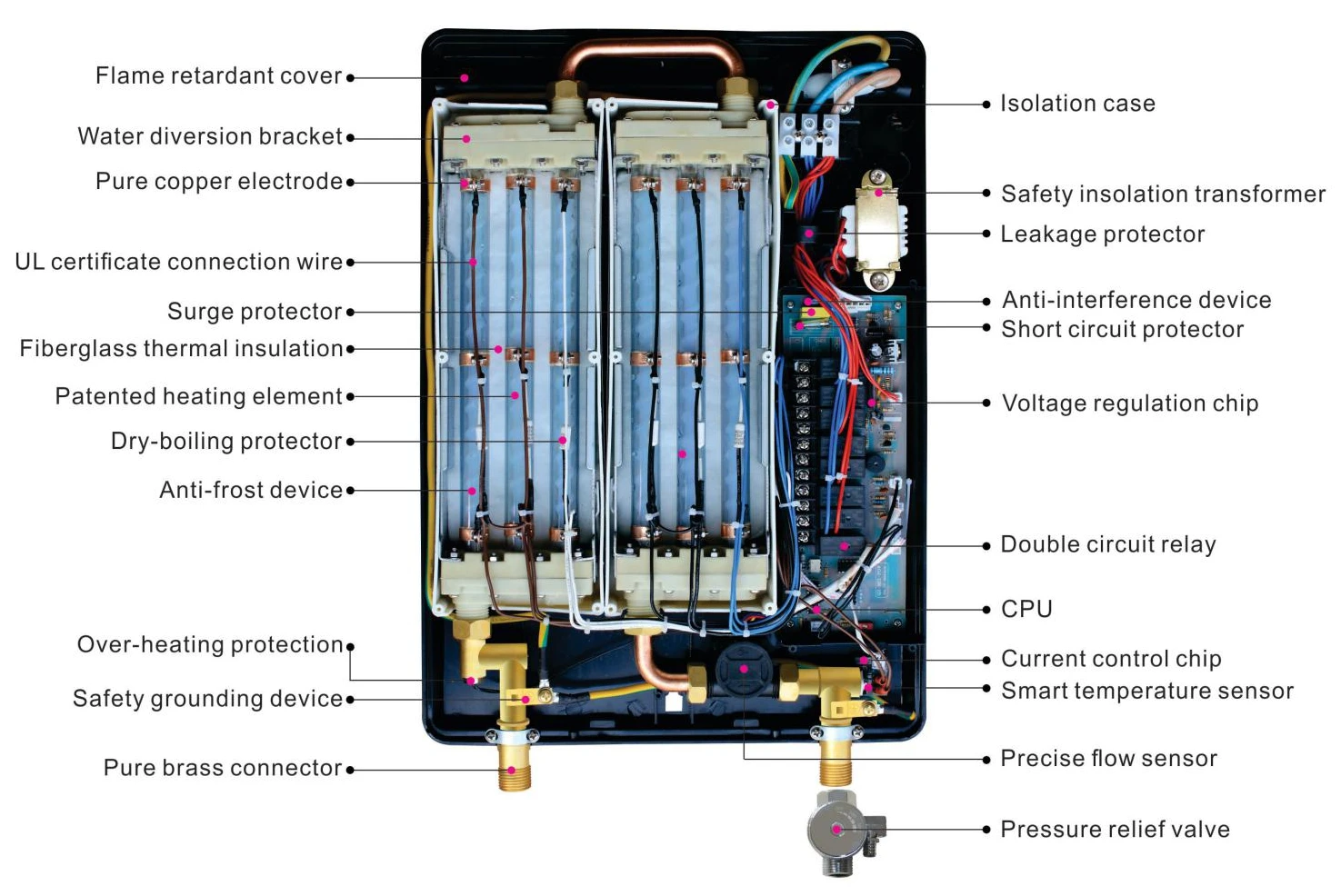 Flame retardant cover
Water diversion bracket
Pure copper electrode
UL certificate connection wire
Surge protector
Fiberglass thermal insulation
Patented heating element
Dry-boiling protector
Anti-frost device
Over-heating protection
Safety grounding device
Pure brass connector

Isolation case
Safety insolation transformer
Leakage protector
Anti-interference device
Short circuit protector
Voltage regulation chip
Double circuit relay
CPU
Current control chip
Smart temperature sensor
Precise flow sensor
Pressure relief valve