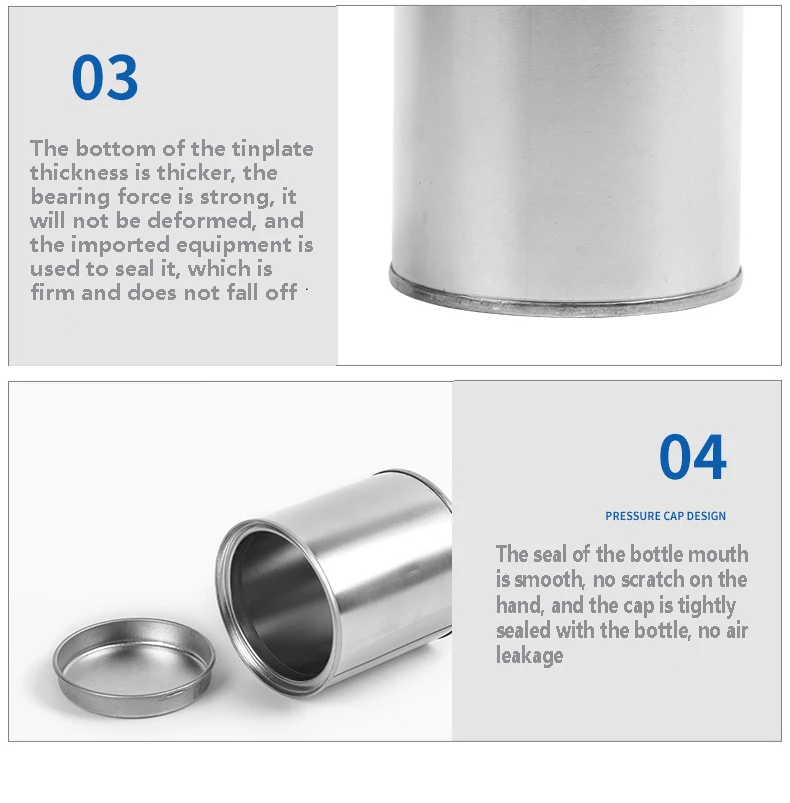 03

The bottom of the tinplate thickness is thicker, the bearing force is strong, it will not be deformed, and the imported equipment is used to seal it, which is firm and does not fall off

04

PRESSURE CAP DESIGN

The seal of the bottle mouth is smooth, no scratch on the hand, and the cap is tightly sealed with the bottle, no air leakage