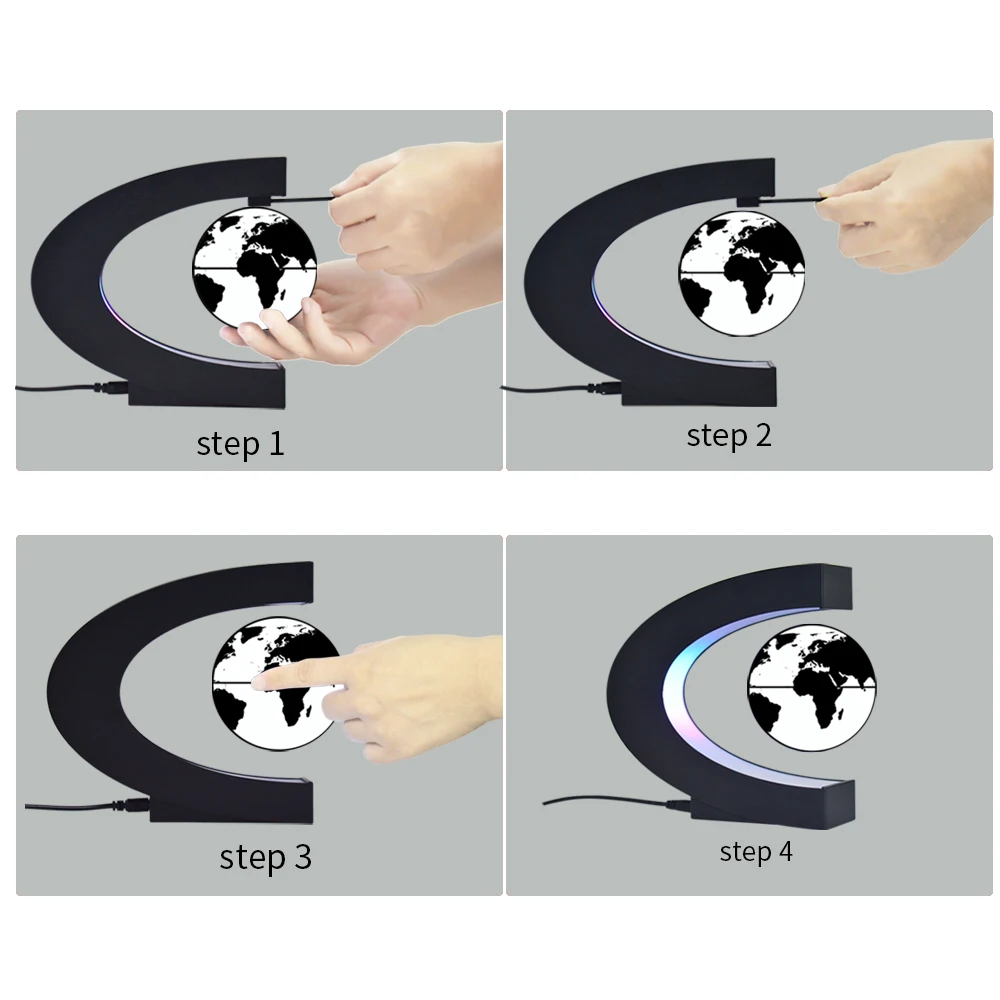 step 1

step 2

step 3

step 4