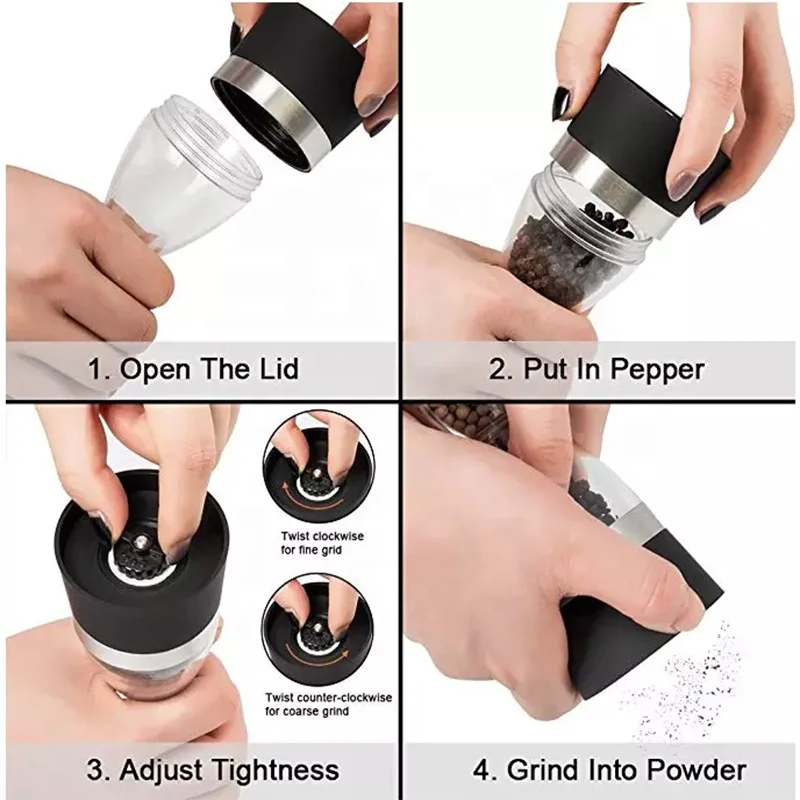 1. Open The Lid

2. Put In Pepper

Twist clockwise for fine grid

Twist counter-clockwise for coarse grind

3. Adjust Tightness

4. Grind Into Powder