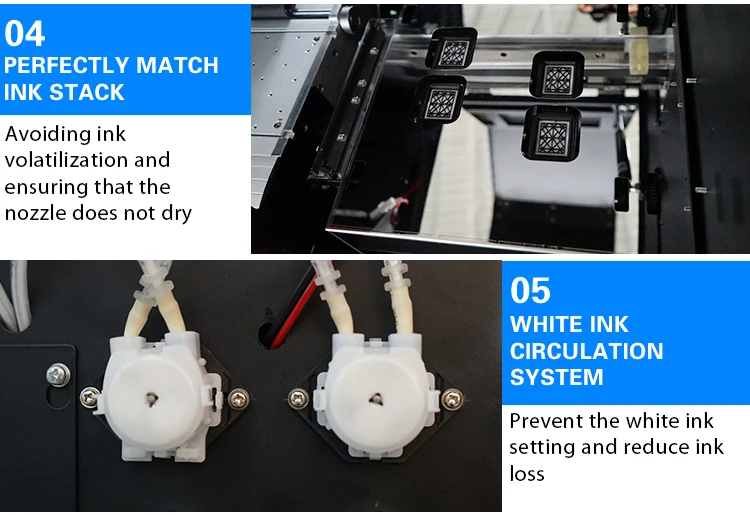 04
PERFECTLY MATCH INK STACK

Avoiding ink volatilization and ensuring that the nozzle does not dry

05
WHITE INK CIRCULATION SYSTEM

Prevent the white ink setting and reduce ink loss