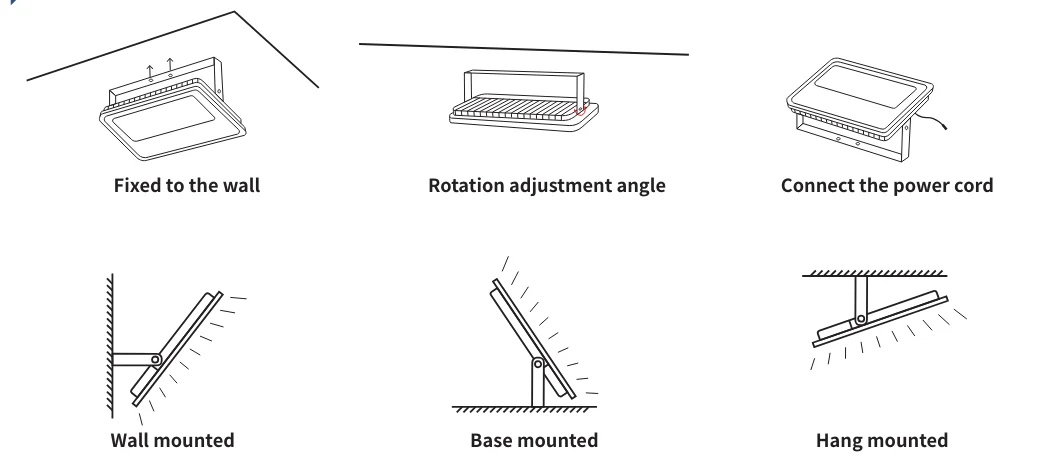 Fixed to the wall

Rotation adjustment angle

Connect the power cord

Wall mounted

Base mounted

Hang mounted