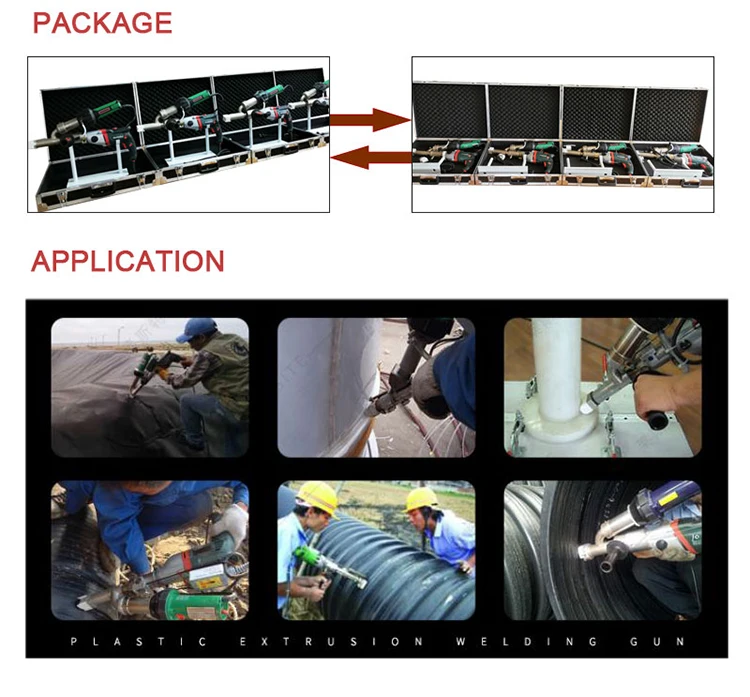 PACKAGE

APPLICATION

PLASTIC EXTRUSION WELDING GUN