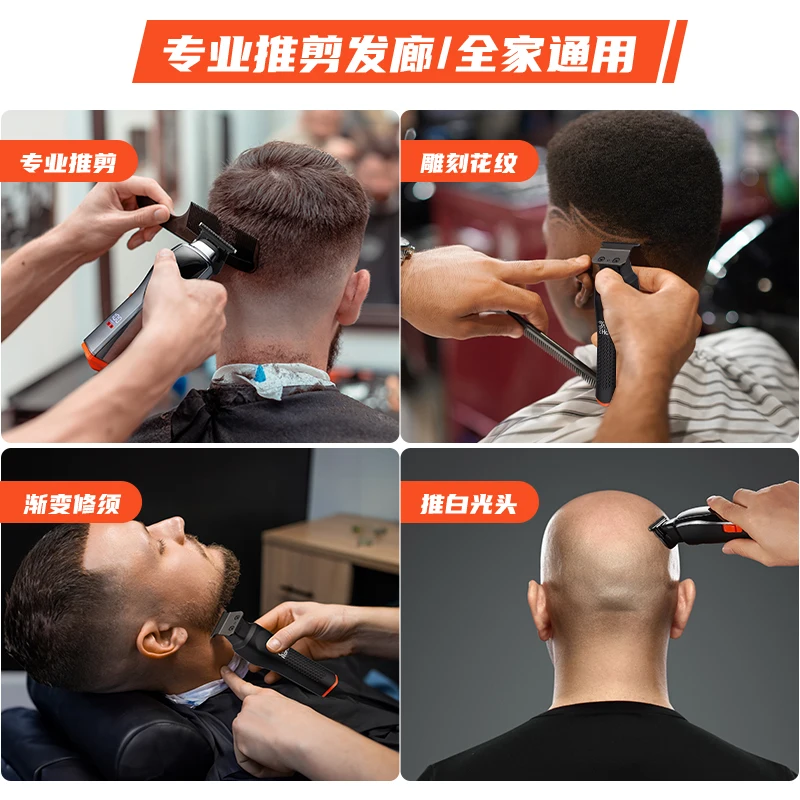 专业推剪发廊/全家通用

专业推剪

雕刻花纹

渐变修须

推白光头