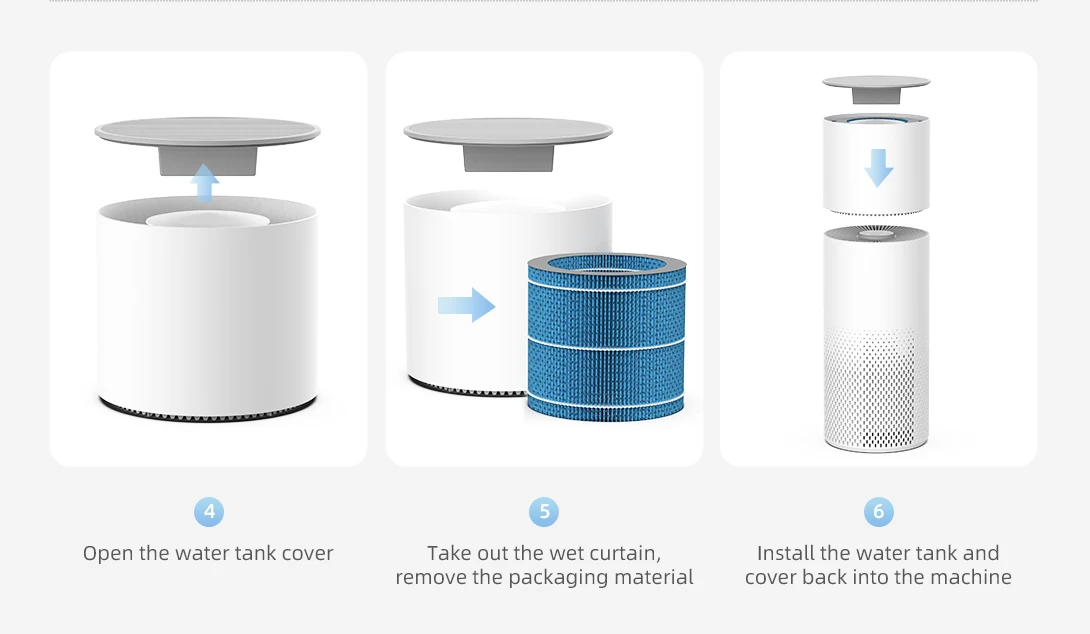 4
Open the water tank cover

5
Take out the wet curtain, remove the packaging material

6
Install the water tank and cover back into the machine