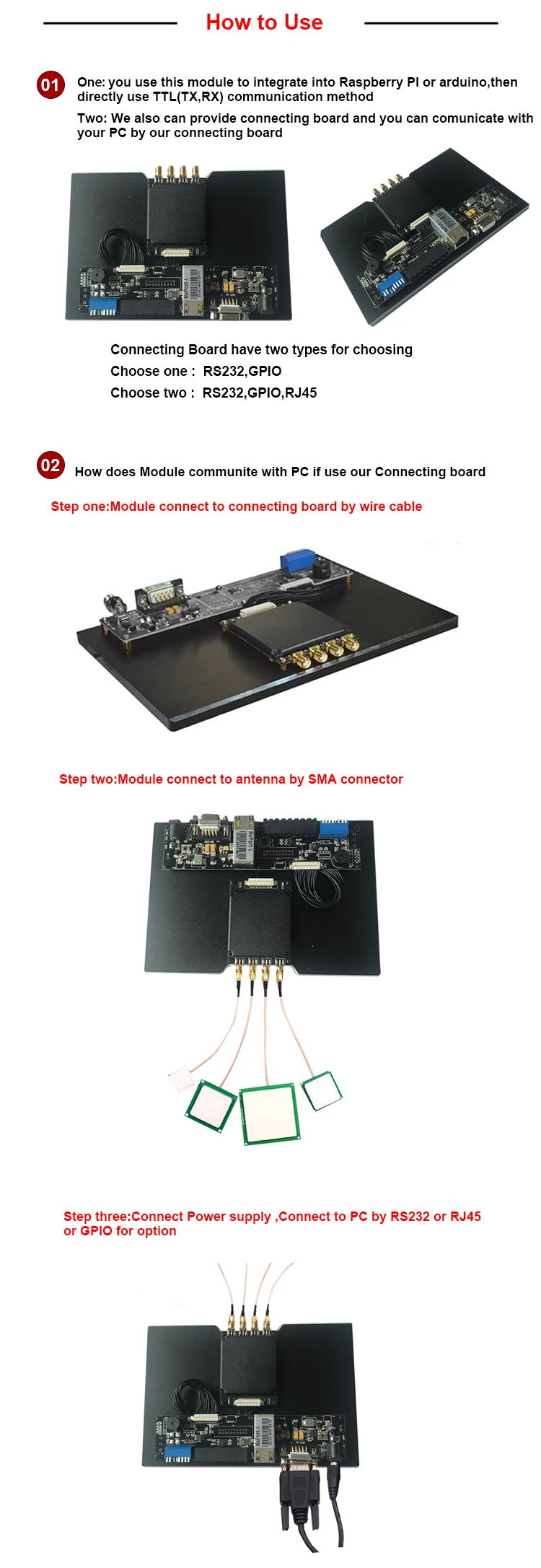 How to Use

01 One: you use this module to integrate into Raspberry PI or arduino,then directly use TTL(TX,RX) communication method

Two: We also can provide connecting board and you can comunicate with your PC by our connecting board

Connecting Board have two types for choosing
Choose one : RS232,GPIO
Choose two : RS232,GPIO,RJ45

02 How does Module communite with PC if use our Connecting board

Step one:Module connect to connecting board by wire cable

Step two:Module connect to antenna by SMA connector

Step three:Connect Power supply ,Connect to PC by RS232 or RJ45 or GPIO for option