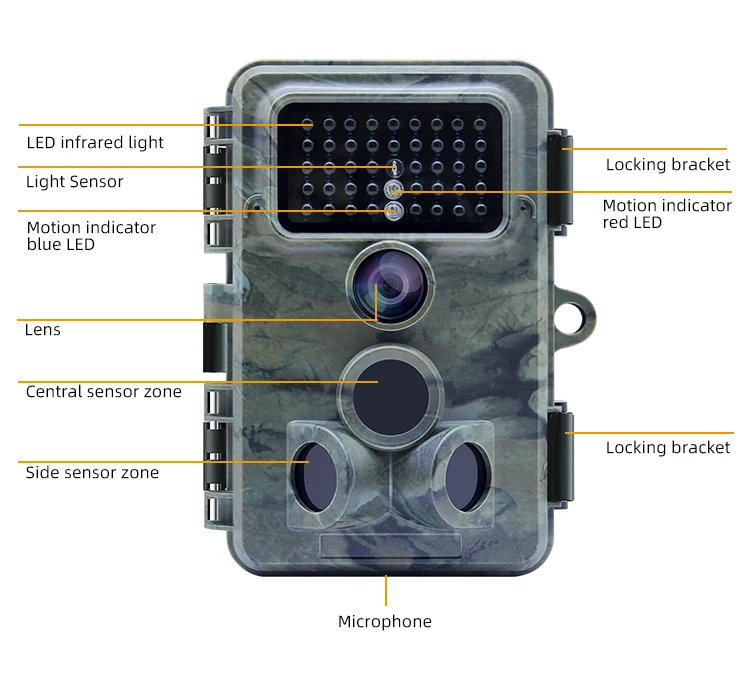 LED infrared light

Light Sensor

Motion indicator blue LED

Lens

Central sensor zone

Side sensor zone

Locking bracket

Motion indicator red LED

Locking bracket

Microphone