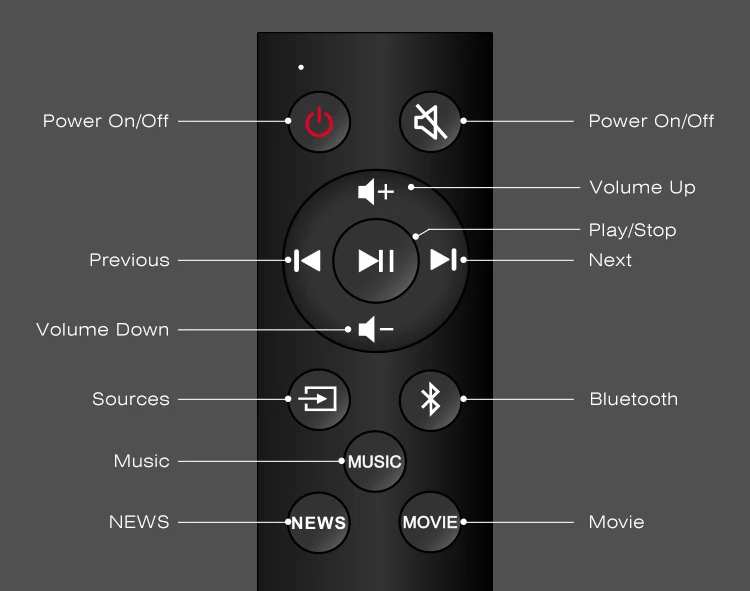 Power On/Off

Power On/Off

Volume Up

Play/Stop

Previous

Next

Volume Down

Sources

Bluetooth

Music

MUSIC

NEWS

NEWS

MOVIE

Movie