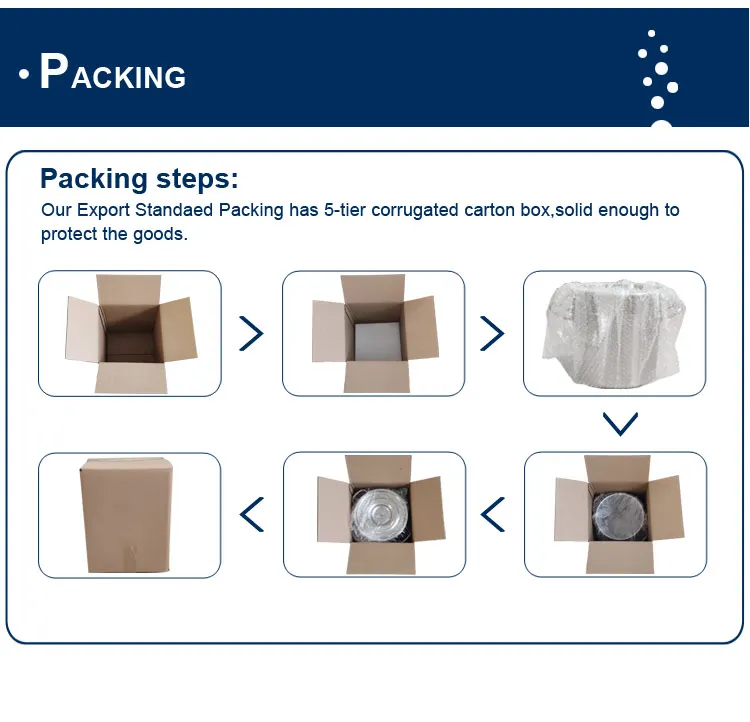 • PACKING

Packing steps:
Our Export Standaed Packing has 5-tier corrugated carton box,solid enough to protect the goods.