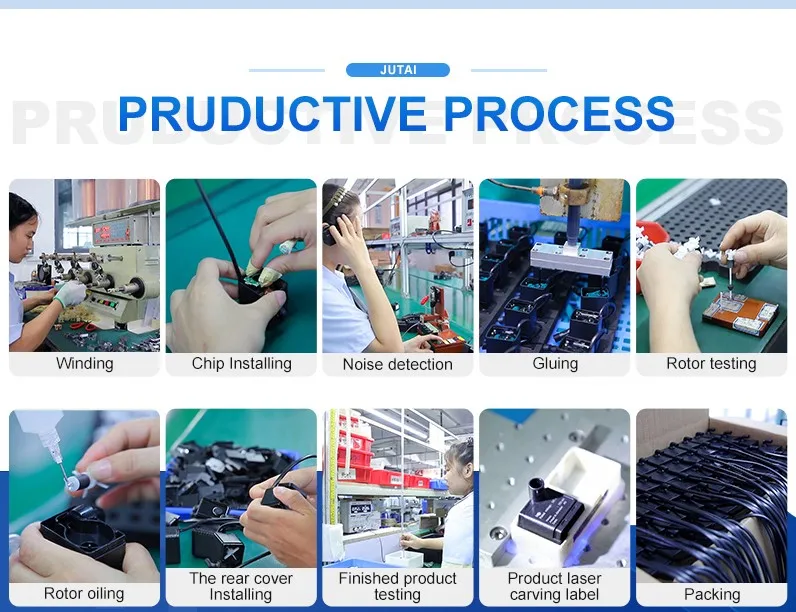 JUTAI

PRUDUCTIVE PROCESS

Winding

Chip Installing

Noise detection

Gluing

Rotor testing

Rotor oiling

The rear cover Installing

Finished product testing

Product laser carving label

Packing