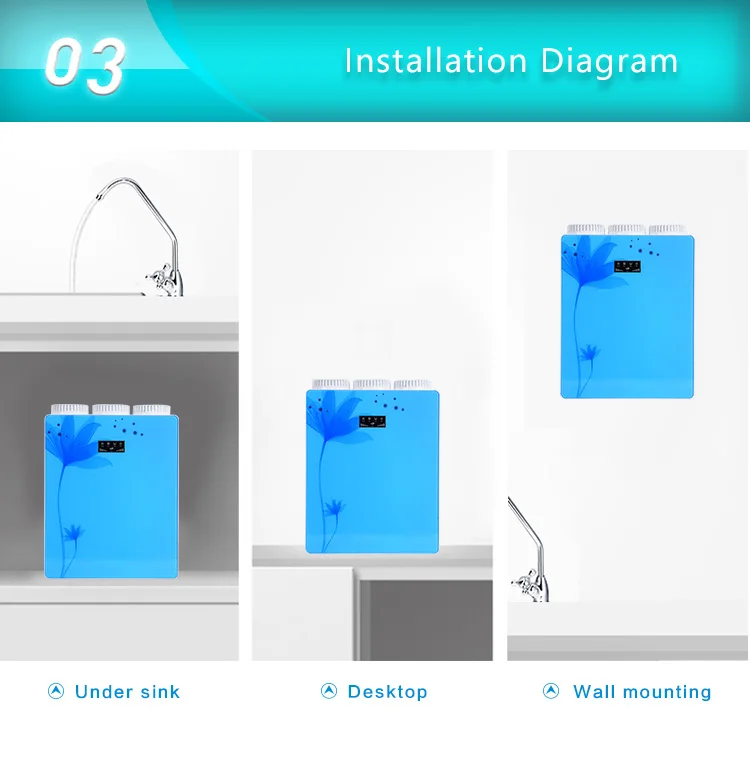 03

Installation Diagram

Under sink

Desktop

Wall mounting