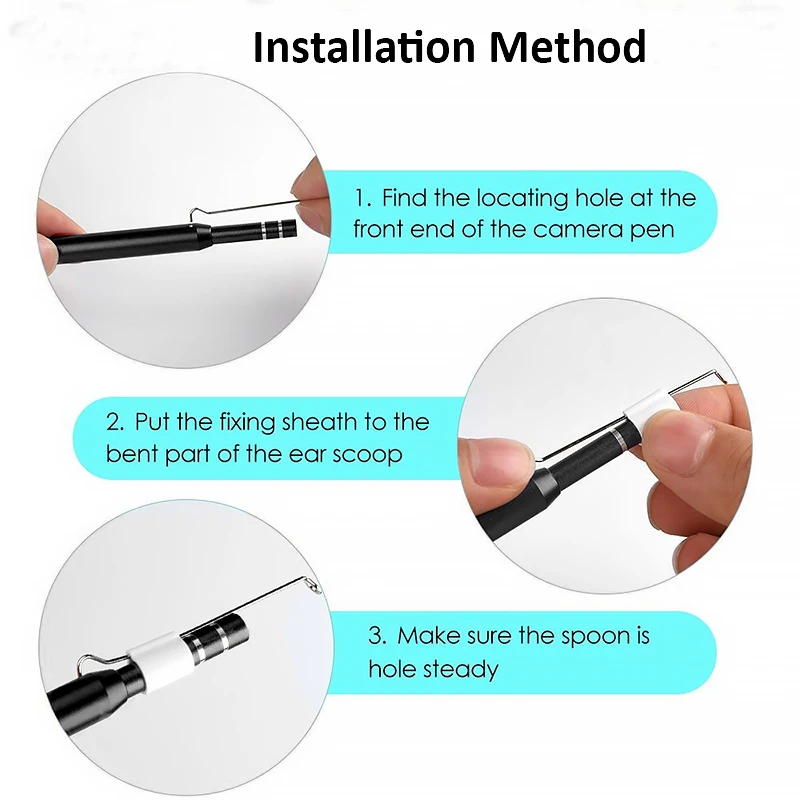 Installation Method

1. Find the locating hole at the front end of the camera pen

2. Put the fixing sheath to the bent part of the ear scoop

3. Make sure the spoon is hole steady