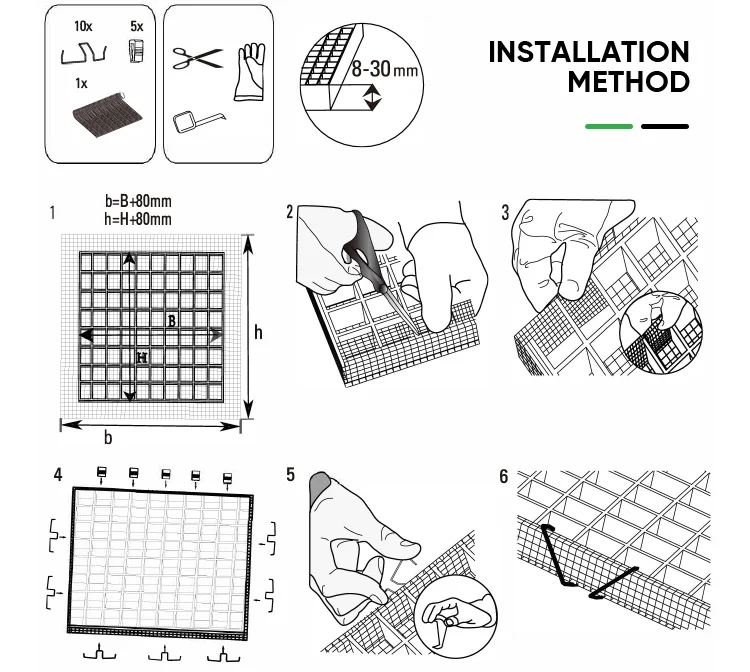 10x
5x
1x

8-30 mm

INSTALLATION METHOD

1
b=B+80mm
h=H+80mm
B
H
h
b

2

3

4

5

6