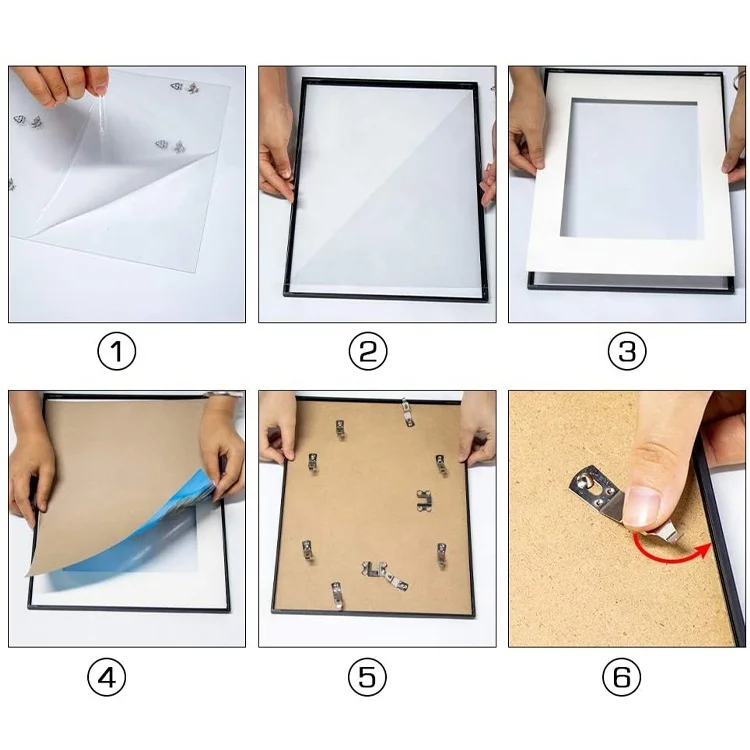 ①

②

③

④

⑤

⑥