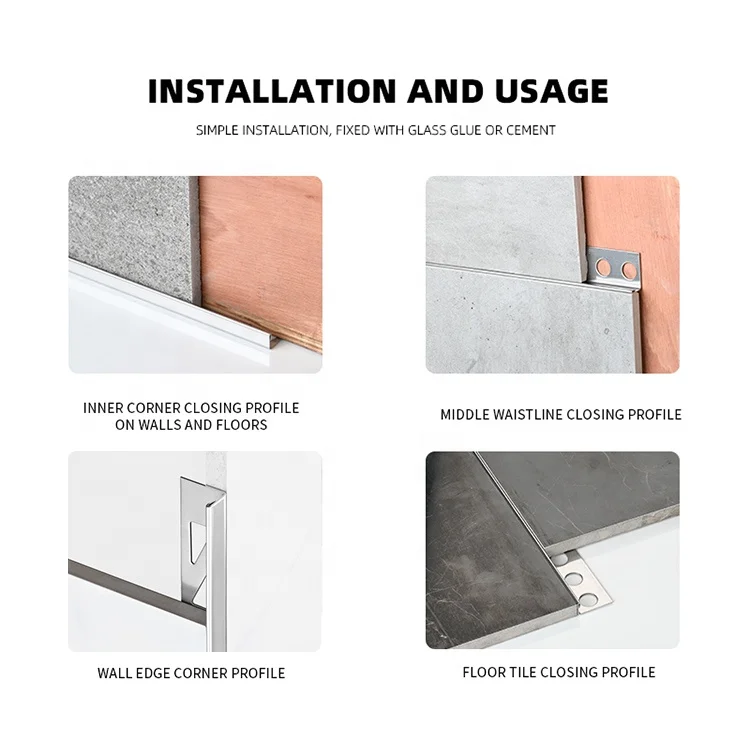 INSTALLATION AND USAGE

SIMPLE INSTALLATION, FIXED WITH GLASS GLUE OR CEMENT

INNER CORNER CLOSING PROFILE ON WALLS AND FLOORS

MIDDLE WAISTLINE CLOSING PROFILE

WALL EDGE CORNER PROFILE

FLOOR TILE CLOSING PROFILE