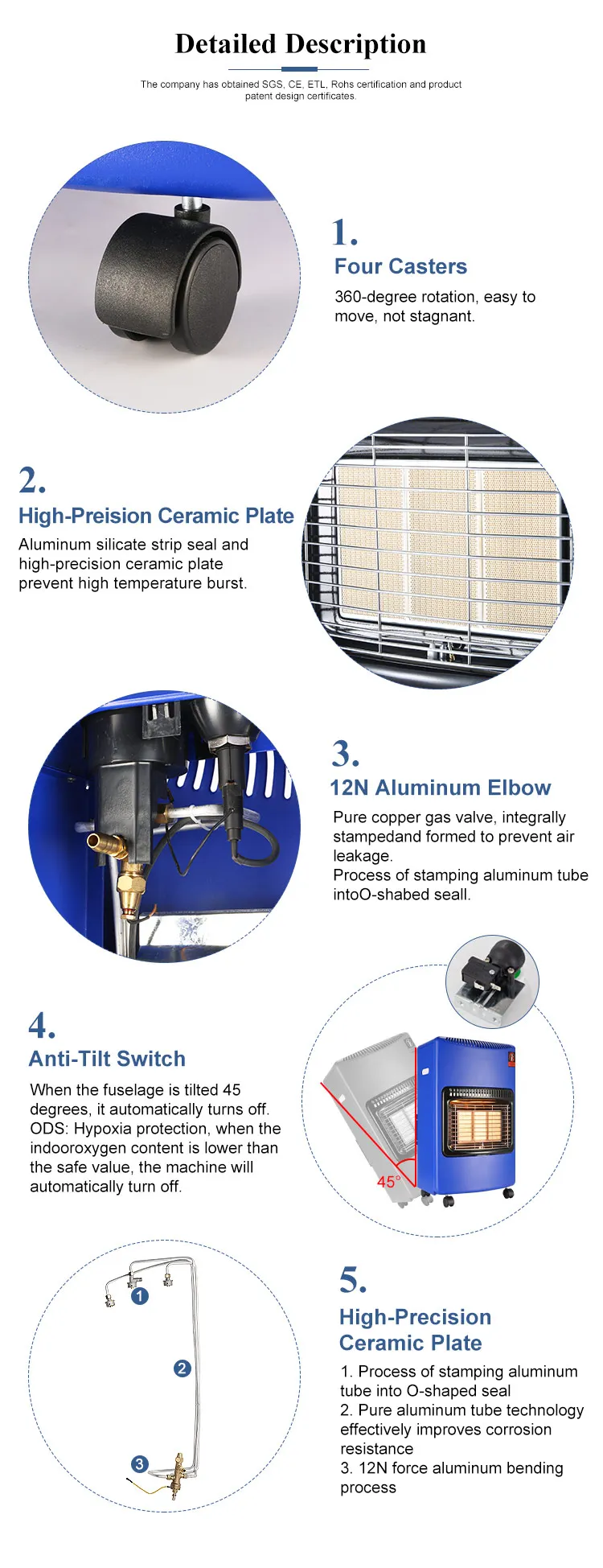 Detailed Description

The company has obtained SGS, CE, ETL, Rohs certification and product patent design certificates.

1.
Four Casters
360-degree rotation, easy to move, not stagnant.

2.
High-Preision Ceramic Plate
Aluminum silicate strip seal and high-precision ceramic plate prevent high temperature burst.

3.
12N Aluminum Elbow
Pure copper gas valve, integrally stampedand formed to prevent air leakage.
Process of stamping aluminum tube intoO-shabed seall.

4.
Anti-Tilt Switch
When the fuselage is tilted 45 degrees, it automatically turns off.
ODS: Hypoxia protection, when the indooroxygen content is lower than the safe value, the machine will automatically turn off.

45°

1
2
3

5.
High-Precision Ceramic Plate
1. Process of stamping aluminum tube into O-shaped seal
2. Pure aluminum tube technology effectively improves corrosion resistance
3. 12N force aluminum bending process