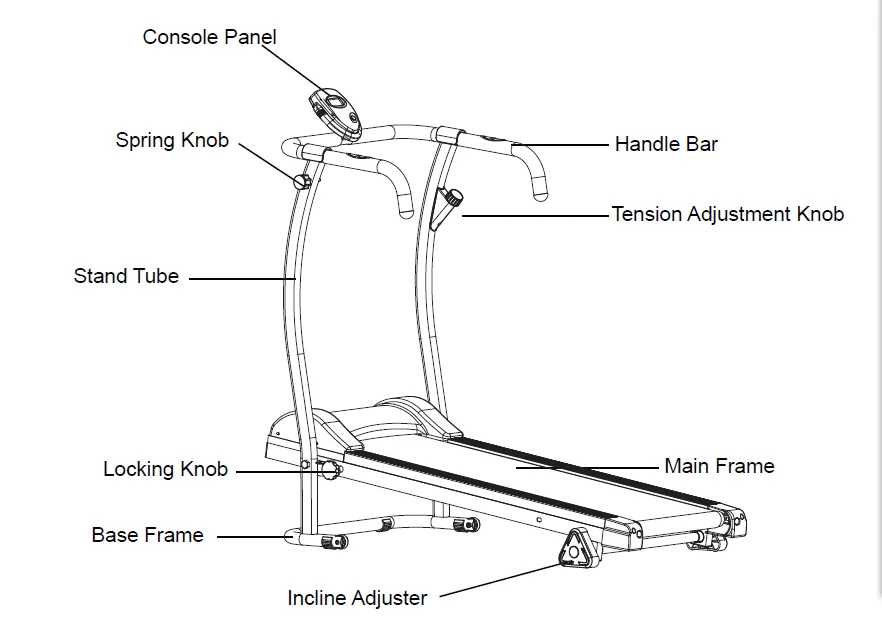 Console Panel

Spring Knob

Handle Bar

Tension Adjustment Knob

Stand Tube

Locking Knob

Main Frame

Base Frame

Incline Adjuster