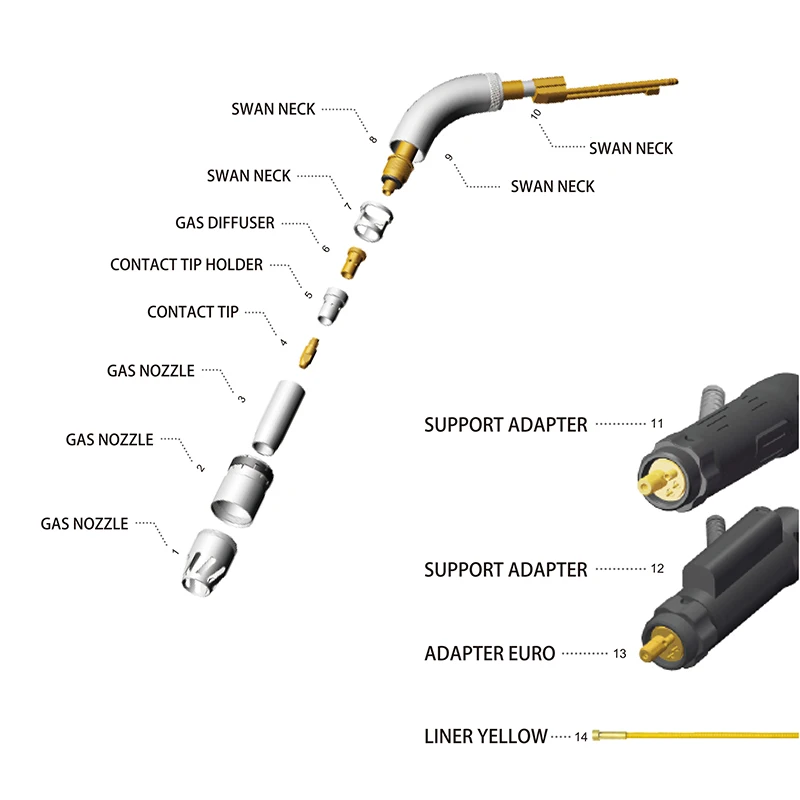 SWAN NECK 8

10 SWAN NECK

9 SWAN NECK

SWAN NECK 7

GAS DIFFUSER 6

CONTACT TIP HOLDER 5

CONTACT TIP 4

GAS NOZZLE 3

GAS NOZZLE 2

GAS NOZZLE 1

SUPPORT ADAPTER 11

SUPPORT ADAPTER 12

ADAPTER EURO 13

LINER YELLOW 14