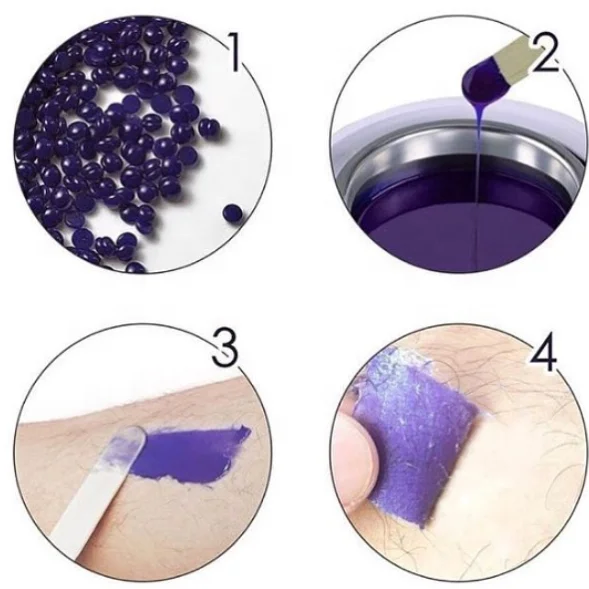 1
2
3
4