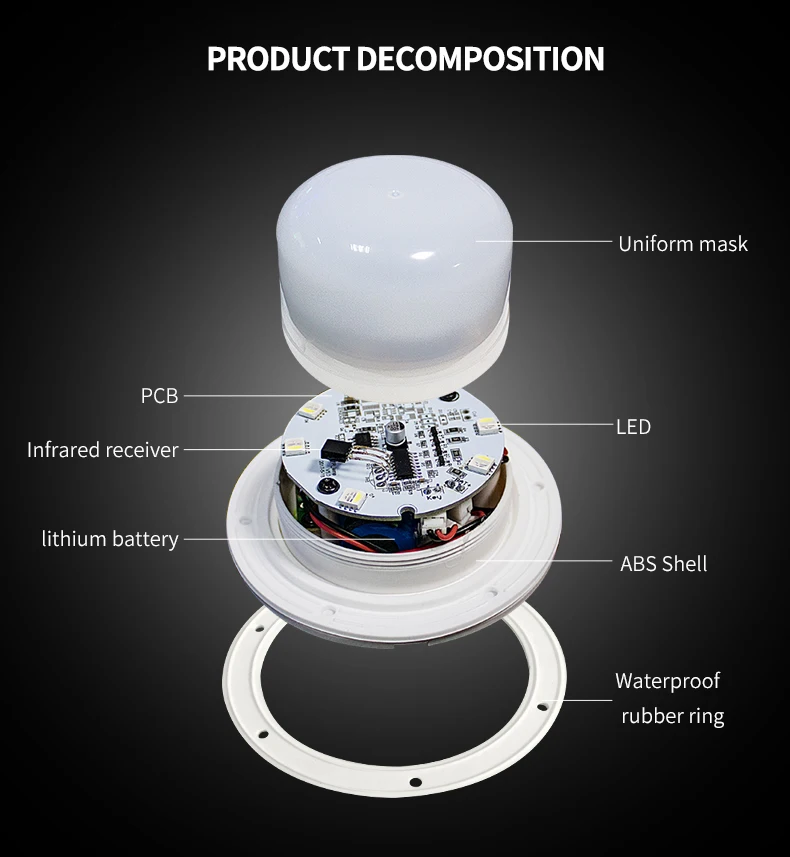 PRODUCT DECOMPOSITION

Uniform mask

PCB

LED

Infrared receiver

Key

lithium battery

ABS Shell

Waterproof rubber ring