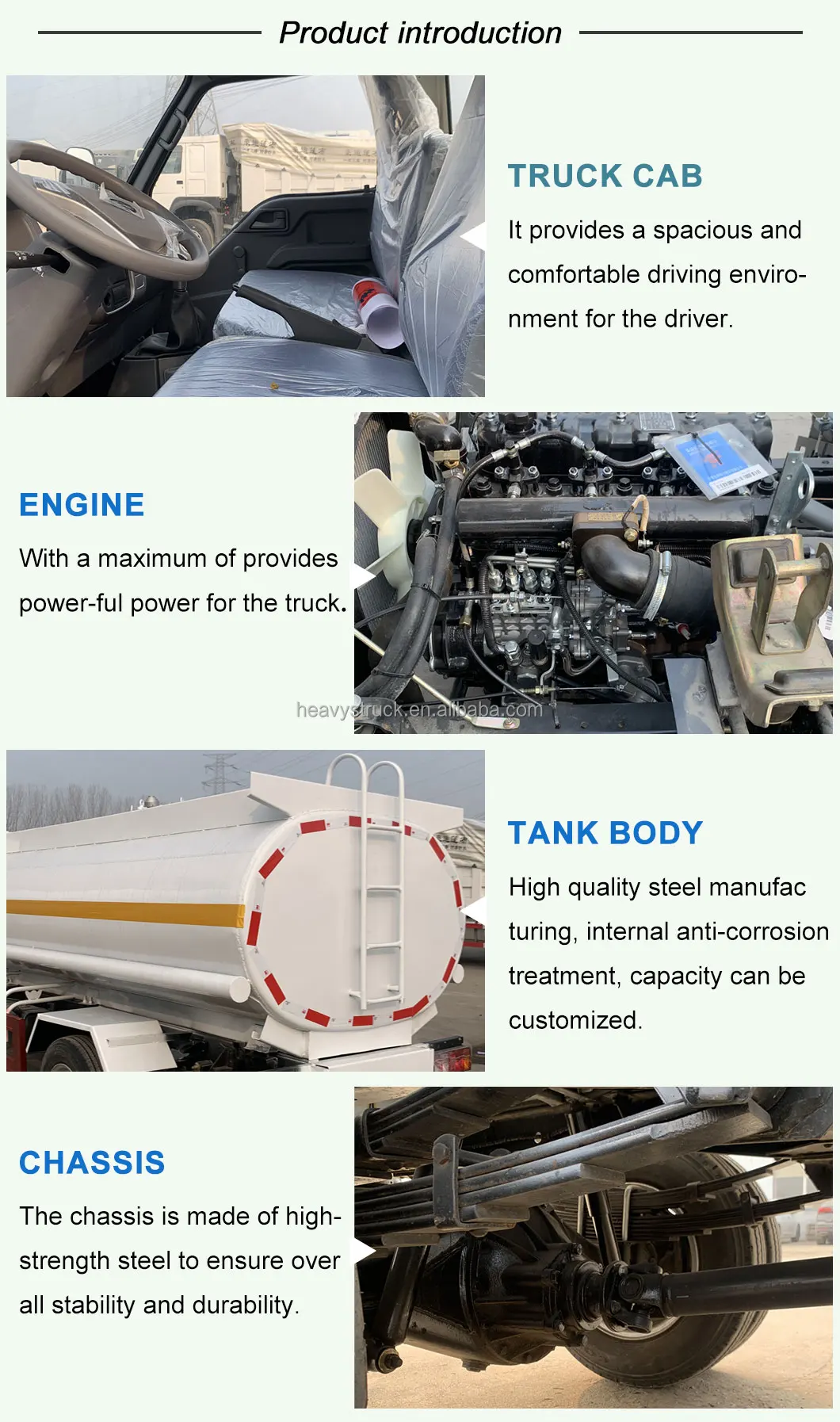 Product introduction

TRUCK CAB

It provides a spacious and comfortable driving environment for the driver.

ENGINE

With a maximum of provides power-ful power for the truck.

heavystruck.en.alibaba.com

TANK BODY

High quality steel manufac turing, internal anti-corrosion treatment, capacity can be customized.

CHASSIS

The chassis is made of high-strength steel to ensure over all stability and durability.